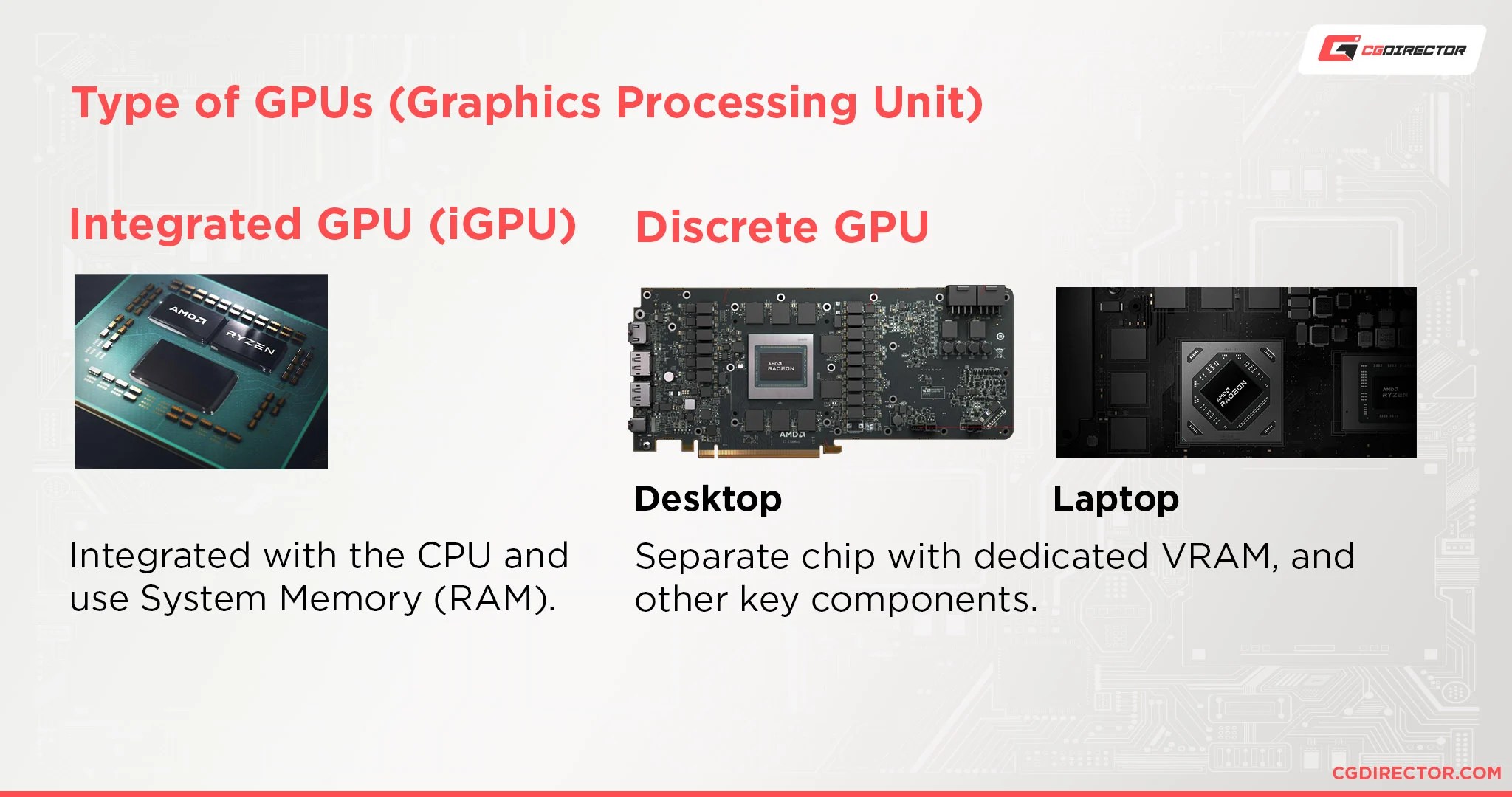 CGDIRECTOR

Type of GPUs (Graphics Processing Unit)

Integrated GPU (iGPU)

AMD RYZEN

Integrated with the CPU and use System Memory (RAM).

Discrete GPU

AMD RADEON

AMD

AMD RADEON

AMD RYZEN

Desktop

Laptop

Separate chip with dedicated VRAM, and other key components.

CGDIRECTOR.COM