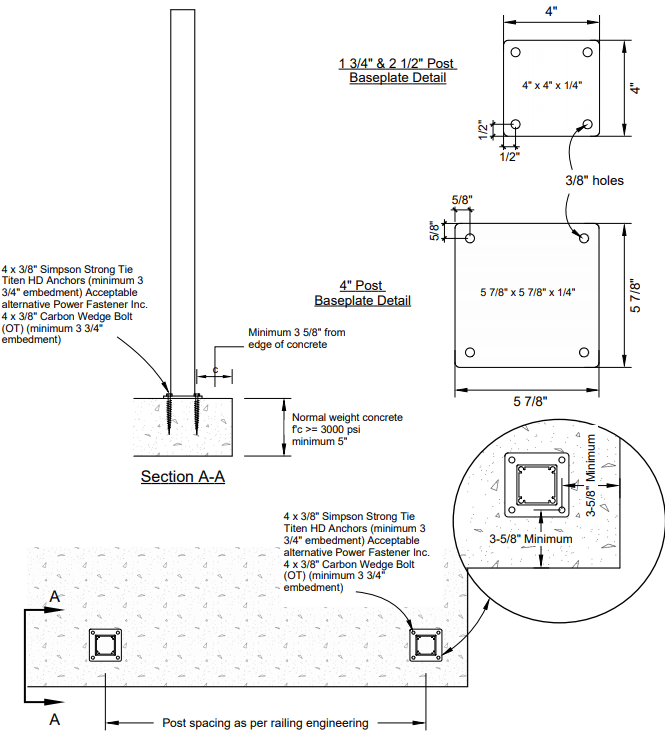 4"

1 3/4" & 2 1/2" Post
Baseplate Detail

4" x 4" x 1/4"

4"

1/2"

1/2"

3/8" holes

5/8"

5/8"

4" Post
Baseplate Detail

5 7/8" x 5 7/8" x 1/4"

5 7/8"

5 7/8"

4 x 3/8" Simpson Strong Tie Titen HD Anchors (minimum 3 3/4" embedment) Acceptable alternative Power Fastener Inc. 4 x 3/8" Carbon Wedge Bolt (OT) (minimum 3 3/4" embedment)

Minimum 3 5/8" from edge of concrete

c

Normal weight concrete f'c >= 3000 psi minimum 5"

Section A-A

3-5/8" Minimum

3-5/8" Minimum

4 x 3/8" Simpson Strong Tie Titen HD Anchors (minimum 3 3/4" embedment) Acceptable alternative Power Fastener Inc. 4 x 3/8" Carbon Wedge Bolt (OT) (minimum 3 3/4" embedment)

A

A

Post spacing as per railing engineering