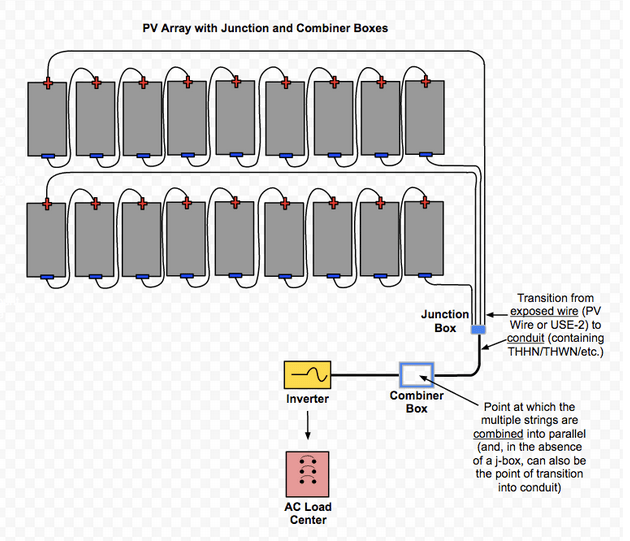 PV Array with Junction and Combiner Boxes

Junction Box

Transition from exposed wire (PV Wire or USE-2) to conduit (containing THHN/THWN/etc.)

Inverter

Combiner Box

Point at which the multiple strings are combined into parallel (and, in the absence of a j-box, can also be the point of transition into conduit)

AC Load Center