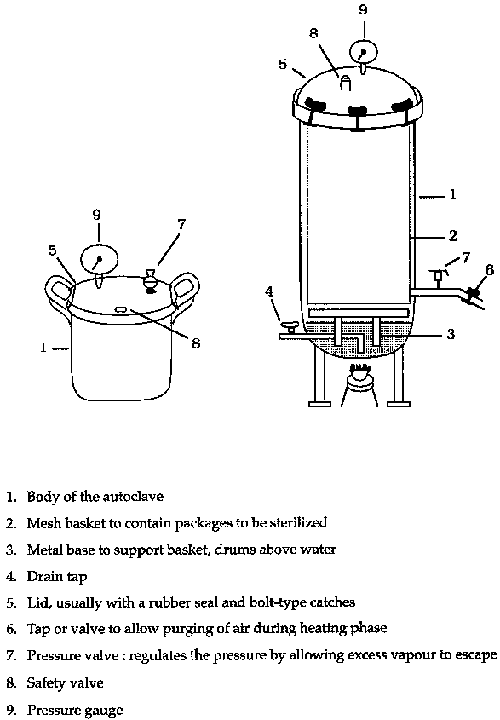 9
8
5
1
2
7
6
4
3
9
7
5
8
1

1. Body of the autoclave
2. Mesh basket to contain packages to be sterilized
3. Metal base to support basket, drums above water
4. Drain tap
5. Lid, usually with a rubber seal and bolt-type catches
6. Tap or valve to allow purging of air during heating phase
7. Pressure valve : regulates the pressure by allowing excess vapour to escape
8. Safety valve
9. Pressure gauge