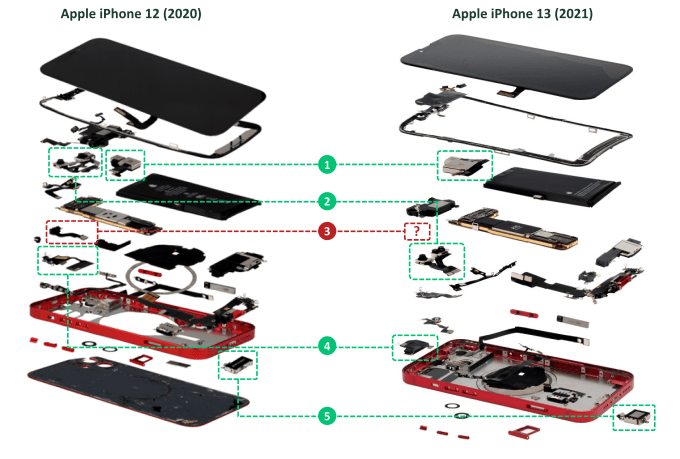 Apple iPhone 12 (2020)

Apple iPhone 13 (2021)

1

2

3

?

4

5