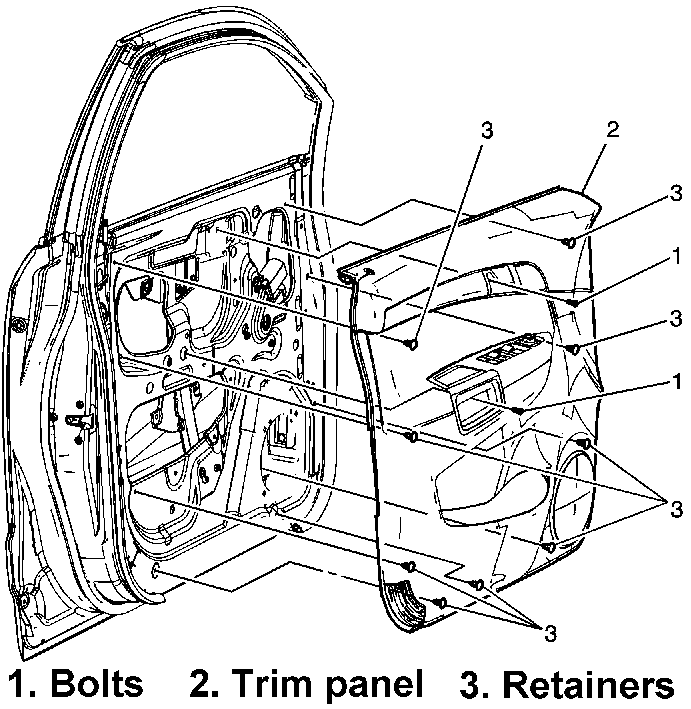 3
2
3
1
3
1
3
3

1. Bolts 2. Trim panel 3. Retainers