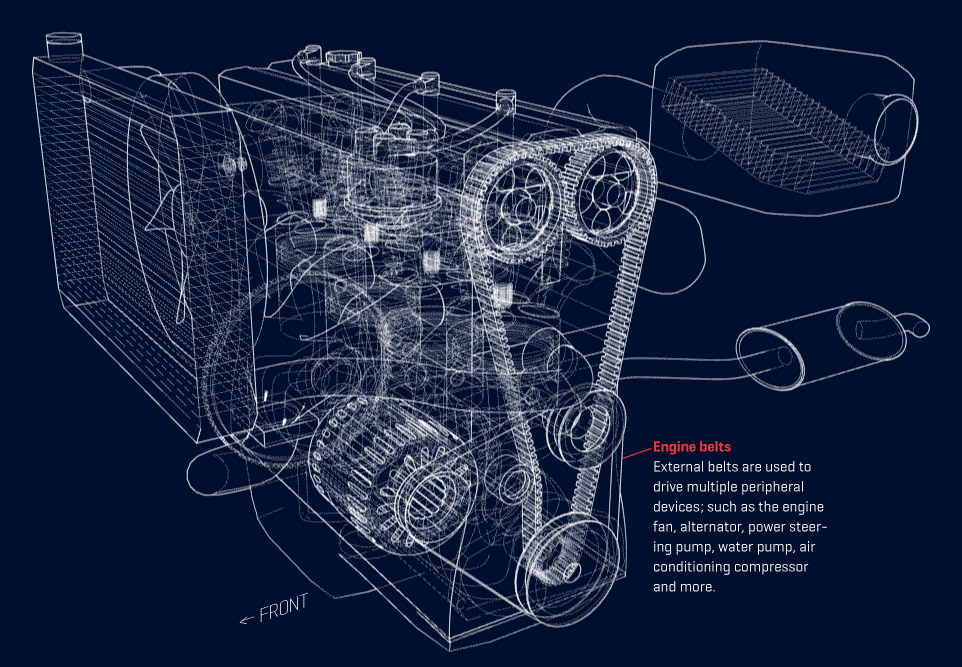 Engine belts
External belts are used to drive multiple peripheral devices; such as the engine fan, alternator, power steering pump, water pump, air conditioning compressor and more.

← FRONT