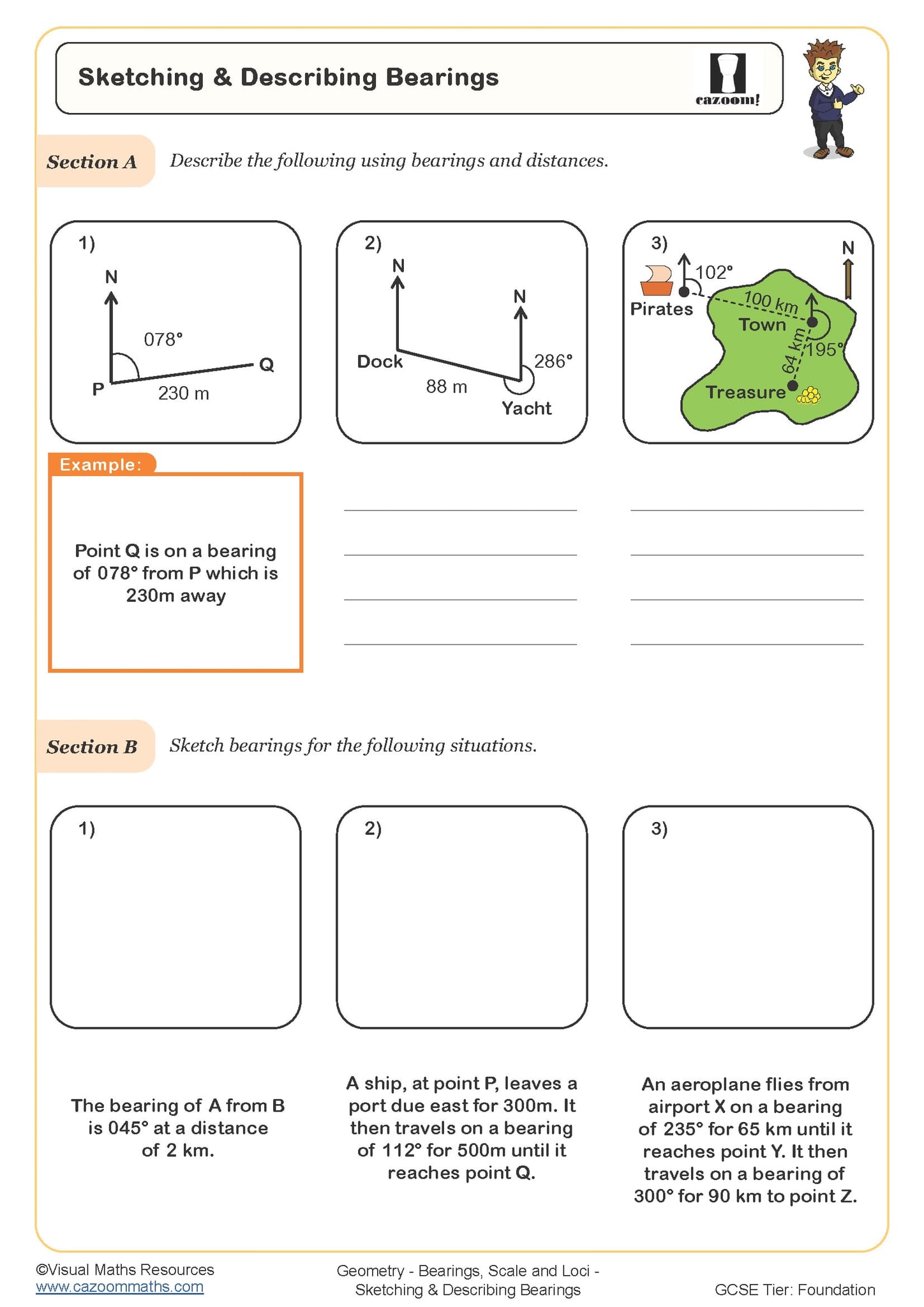 Sketching & Describing Bearings

cazoom!

Section A Describe the following using bearings and distances.

1)
N
078°
P
Q
230 m

2)
N
N
Dock
286°
88 m
Yacht

3)
102°
N
Pirates
100 km
Town
64 km
195°
Treasure

Example:

Point Q is on a bearing of 078° from P which is 230m away

Section B Sketch bearings for the following situations.

1)

2)

3)

The bearing of A from B is 045° at a distance of 2 km.

A ship, at point P, leaves a port due east for 300m. It then travels on a bearing of 112° for 500m until it reaches point Q.

An aeroplane flies from airport X on a bearing of 235° for 65 km until it reaches point Y. It then travels on a bearing of 300° for 90 km to point Z.

©Visual Maths Resources
www.cazoommaths.com

Geometry - Bearings, Scale and Loci - Sketching & Describing Bearings

GCSE Tier: Foundation