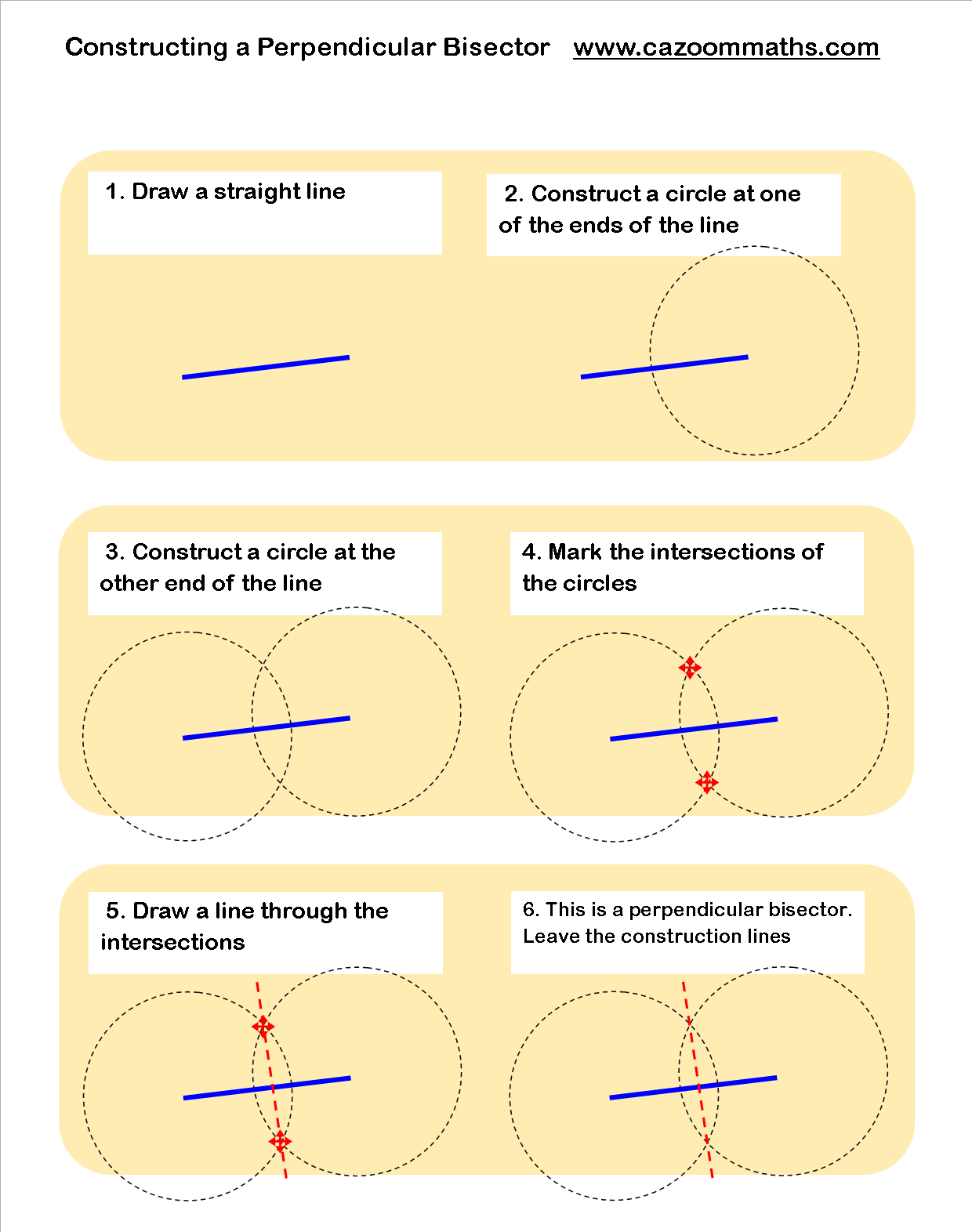 Constructing a Perpendicular Bisector www.cazoommaths.com

1. Draw a straight line

2. Construct a circle at one of the ends of the line

3. Construct a circle at the other end of the line

4. Mark the intersections of the circles

5. Draw a line through the intersections

6. This is a perpendicular bisector. Leave the construction lines