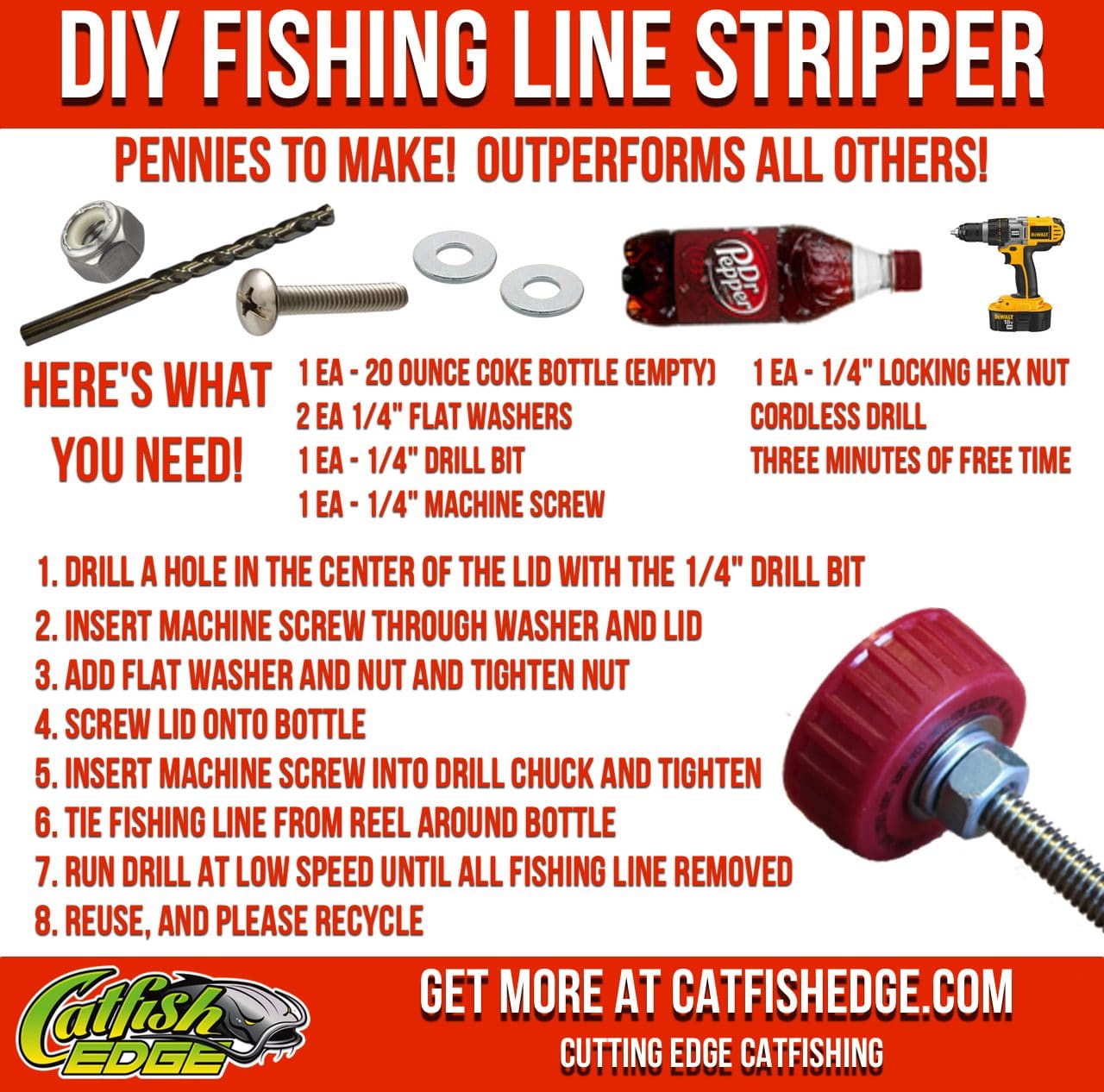 DIY FISHING LINE STRIPPER

PENNIES TO MAKE! OUTPERFORMS ALL OTHERS!

Dr Pepper

DEWALT

HERE'S WHAT YOU NEED!

1 EA - 20 OUNCE COKE BOTTLE (EMPTY)
2 EA 1/4" FLAT WASHERS
1 EA - 1/4" DRILL BIT
1 EA - 1/4" MACHINE SCREW

1 EA - 1/4" LOCKING HEX NUT
CORDLESS DRILL
THREE MINUTES OF FREE TIME

1. DRILL A HOLE IN THE CENTER OF THE LID WITH THE 1/4" DRILL BIT
2. INSERT MACHINE SCREW THROUGH WASHER AND LID
3. ADD FLAT WASHER AND NUT AND TIGHTEN NUT
4. SCREW LID ONTO BOTTLE
5. INSERT MACHINE SCREW INTO DRILL CHUCK AND TIGHTEN
6. TIE FISHING LINE FROM REEL AROUND BOTTLE
7. RUN DRILL AT LOW SPEED UNTIL ALL FISHING LINE REMOVED
8. REUSE, AND PLEASE RECYCLE

Catfish EDGE

GET MORE AT CATFISHEDGE.COM
CUTTING EDGE CATFISHING