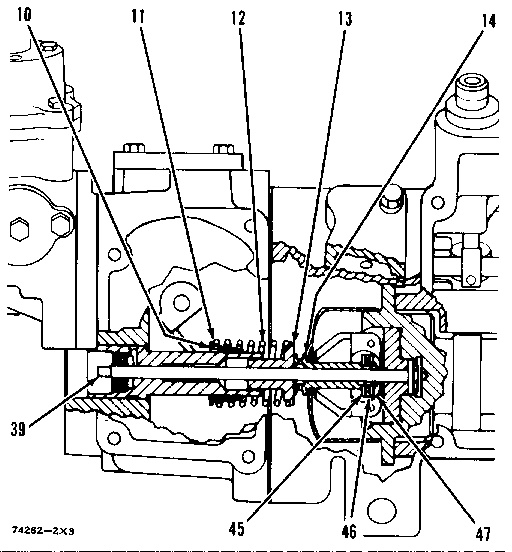 10
11
12
13
14
39
45
46
47
74262-2X9