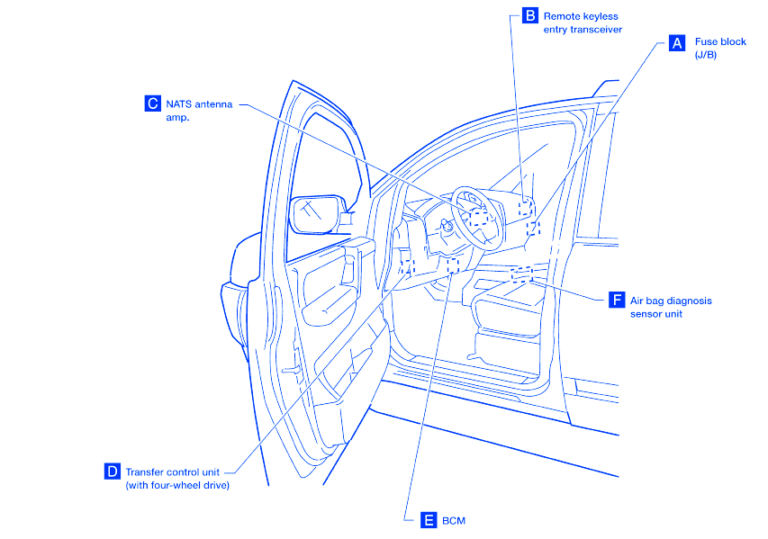 B Remote keyless entry transceiver

A Fuse block (J/B)

C NATS antenna amp.

F Air bag diagnosis sensor unit

D Transfer control unit (with four-wheel drive)

E BCM