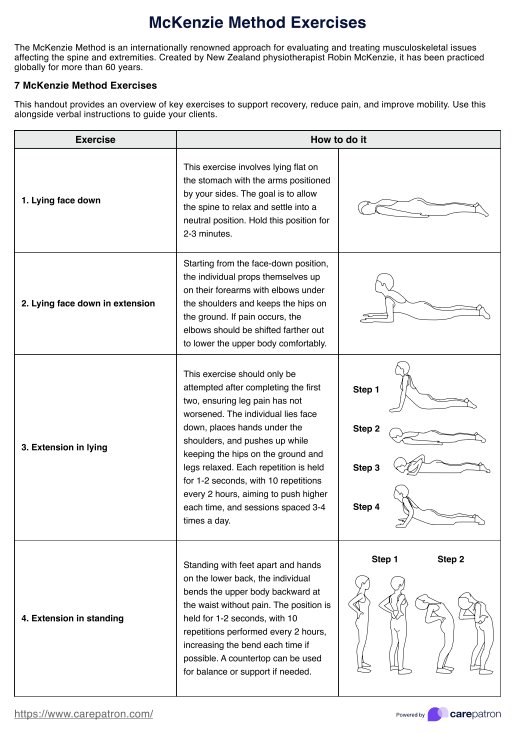 McKenzie Method Exercises

The McKenzie Method is an internationally renowned approach for evaluating and treating musculoskeletal issues affecting the spine and extremities. Created by New Zealand physiotherapist Robin McKenzie, it has been practiced globally for more than 60 years.

7 McKenzie Method Exercises

This handout provides an overview of key exercises to support recovery, reduce pain, and improve mobility. Use this alongside verbal instructions to guide your clients.

| Exercise | How to do it | |
|---|---|---|
| 1. Lying face down | This exercise involves lying flat on the stomach with the arms positioned by your sides. The goal is to allow the spine to relax and settle into a neutral position. Hold this position for 2-3 minutes. | |
| 2. Lying face down in extension | Starting from the face-down position, the individual props themselves up on their forearms with elbows under the shoulders and keeps the hips on the ground. If pain occurs, the elbows should be shifted farther out to lower the upper body comfortably. | |
| 3. Extension in lying | This exercise should only be attempted after completing the first two, ensuring leg pain has not worsened. The individual lies face down, places hands under the shoulders, and pushes up while keeping the hips on the ground and legs relaxed. Each repetition is held for 1-2 seconds, with 10 repetitions every 2 hours, aiming to push higher each time, and sessions spaced 3-4 times a day. | Step 1 Step 2 Step 3 Step 4 |
| 4. Extension in standing | Standing with feet apart and hands on the lower back, the individual bends the upper body backward at the waist without pain. The position is held for 1-2 seconds, with 10 repetitions performed every 2 hours, increasing the bend each time if possible. A countertop can be used for balance or support if needed. | Step 1 Step 2 |

https://www.carepatron.com/

Powered by carepatron