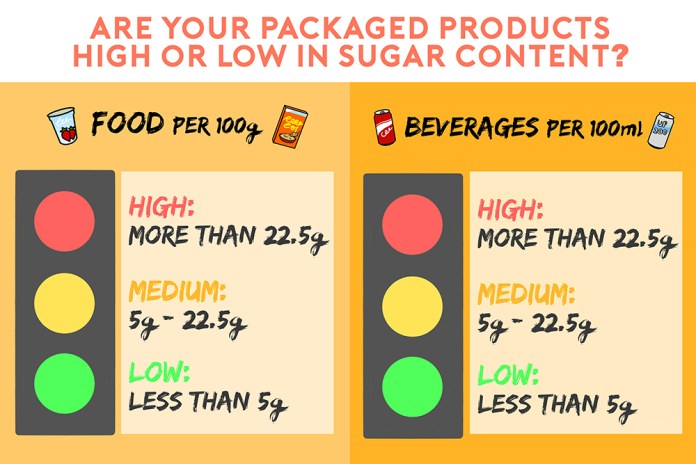 ARE YOUR PACKAGED PRODUCTS HIGH OR LOW IN SUGAR CONTENT?

FOOD PER 100g

HIGH:
MORE THAN 22.5g

MEDIUM:
5g - 22.5g

LOW:
LESS THAN 5g

BEVERAGES PER 100ml

HIGH:
MORE THAN 22.5g

MEDIUM:
5g - 22.5g

LOW:
LESS THAN 5g