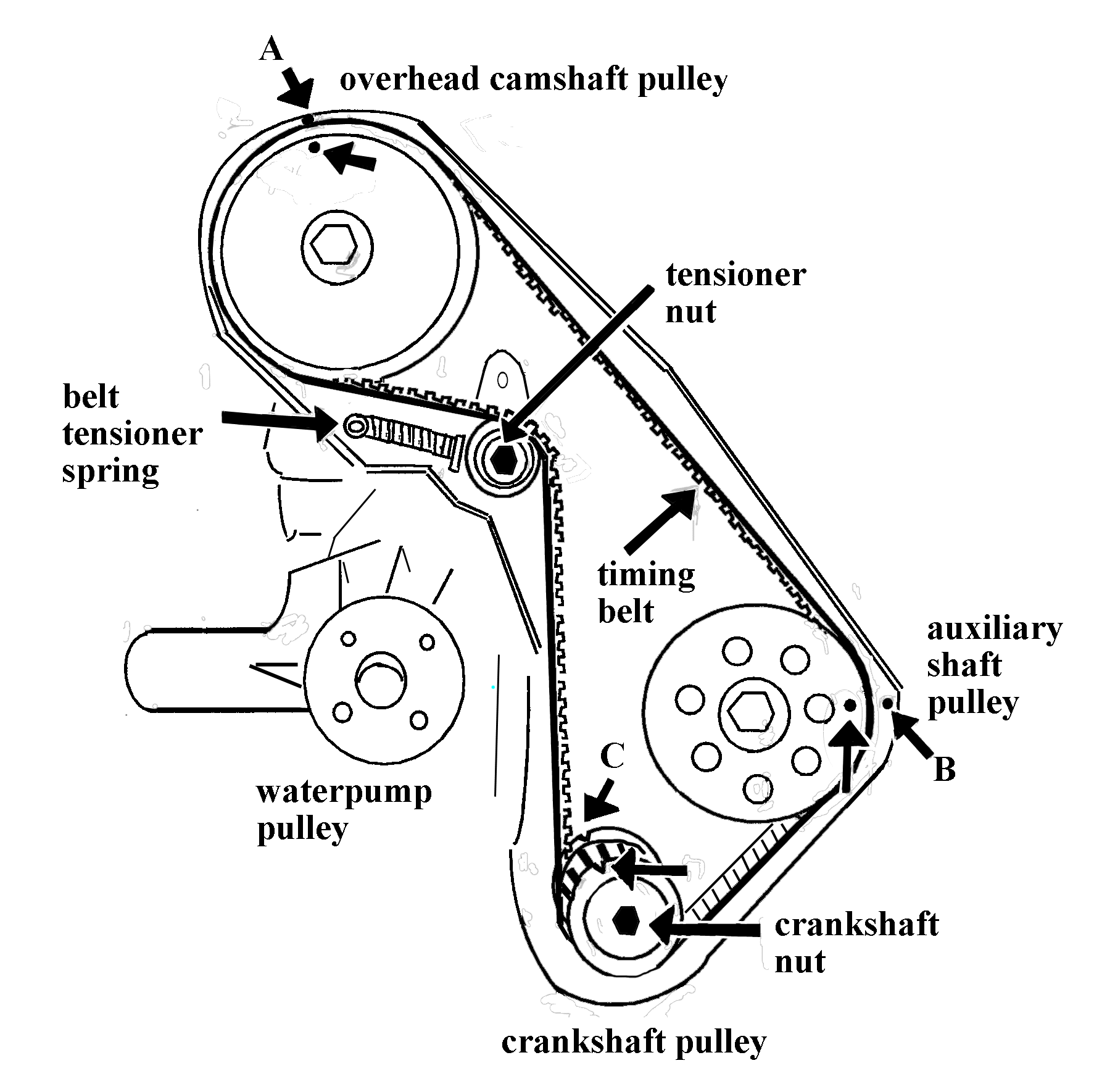 A

overhead camshaft pulley

tensioner nut

belt tensioner spring

timing belt

auxiliary shaft pulley

B

C

waterpump pulley

crankshaft nut

crankshaft pulley