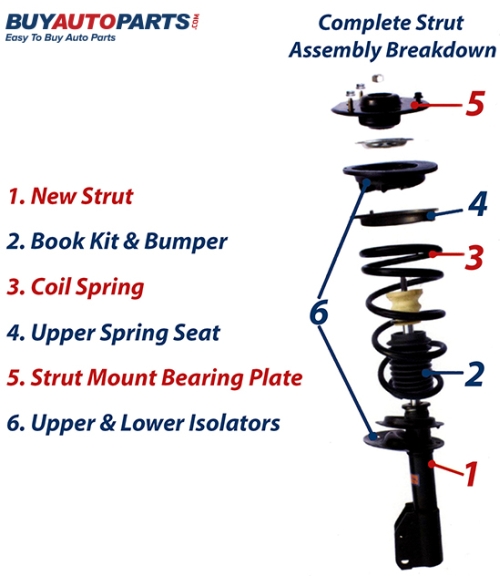 BUYAUTOPARTS.COM
Easy To Buy Auto Parts

Complete Strut Assembly Breakdown

1. New Strut
2. Book Kit & Bumper
3. Coil Spring
4. Upper Spring Seat
5. Strut Mount Bearing Plate
6. Upper & Lower Isolators

5
4
3
6
2
1