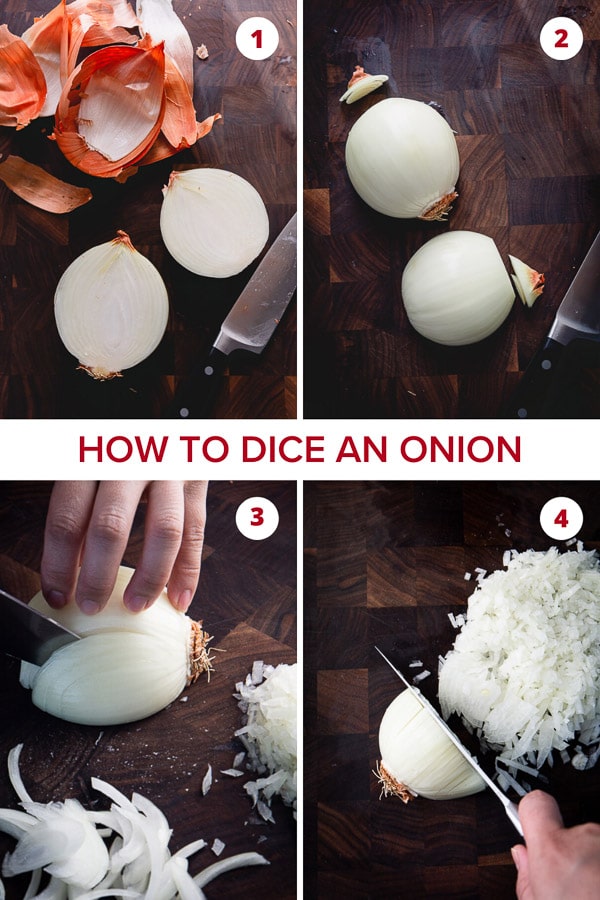 1

2

HOW TO DICE AN ONION

3

4