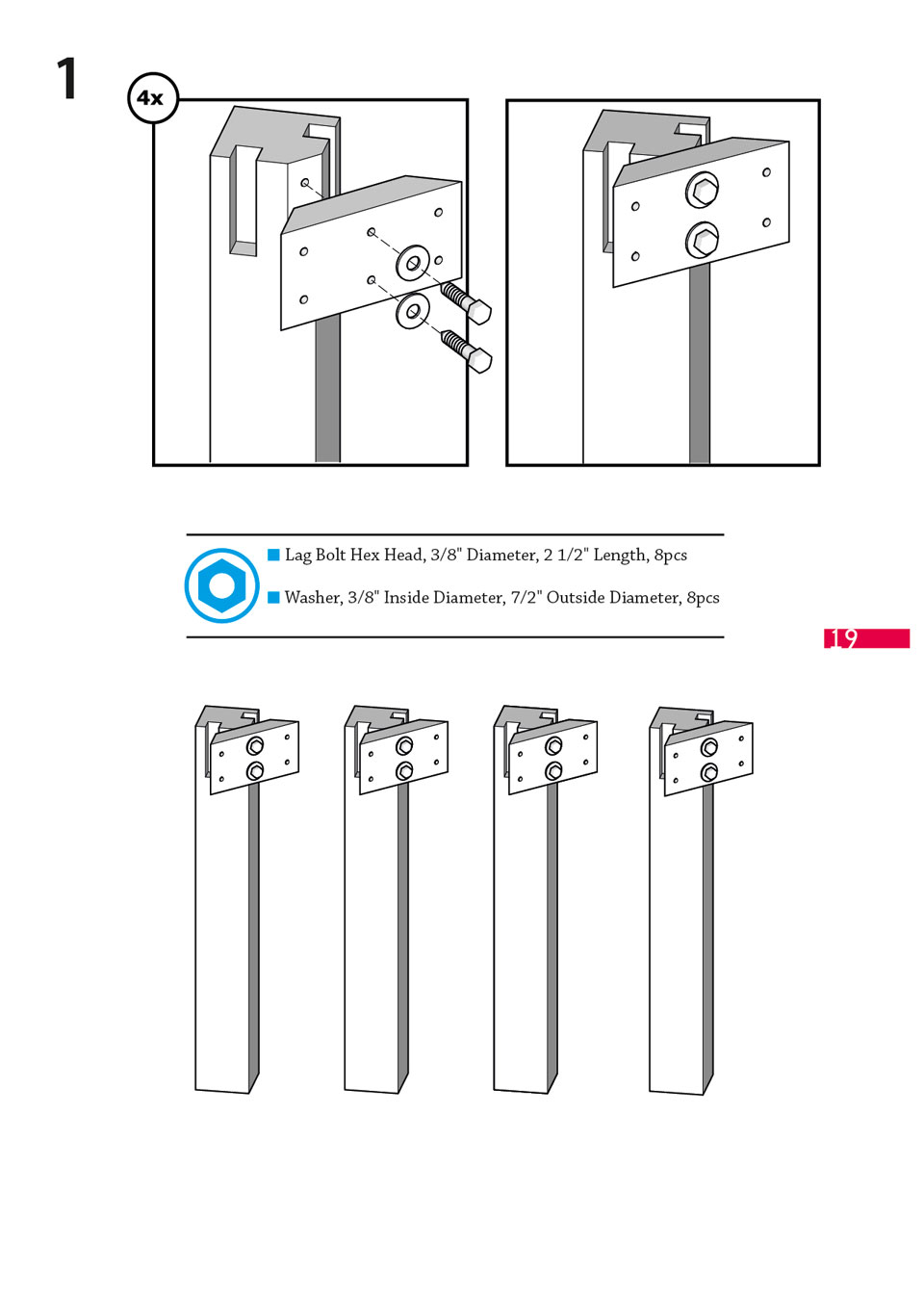 1

4x

Lag Bolt Hex Head, 3/8" Diameter, 2 1/2" Length, 8pcs

Washer, 3/8" Inside Diameter, 7/2" Outside Diameter, 8pcs

19