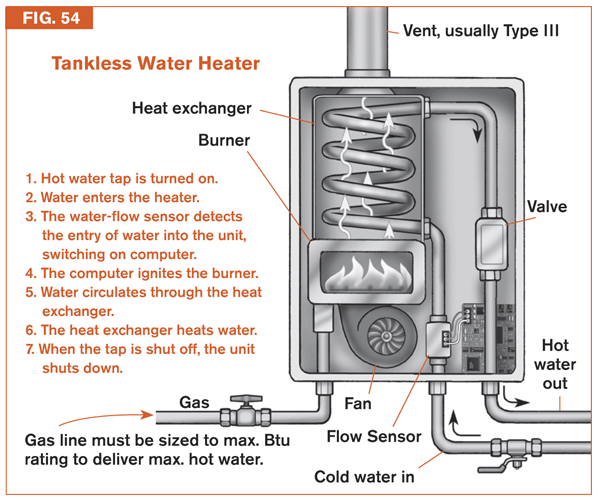 FIG. 54

Tankless Water Heater

Vent, usually Type III

Heat exchanger

Burner

1. Hot water tap is turned on.
2. Water enters the heater.
3. The water-flow sensor detects the entry of water into the unit, switching on computer.
4. The computer ignites the burner.
5. Water circulates through the heat exchanger.
6. The heat exchanger heats water.
7. When the tap is shut off, the unit shuts down.

Valve

Hot water out

Gas

Fan

Flow Sensor

Gas line must be sized to max. Btu rating to deliver max. hot water.

Cold water in