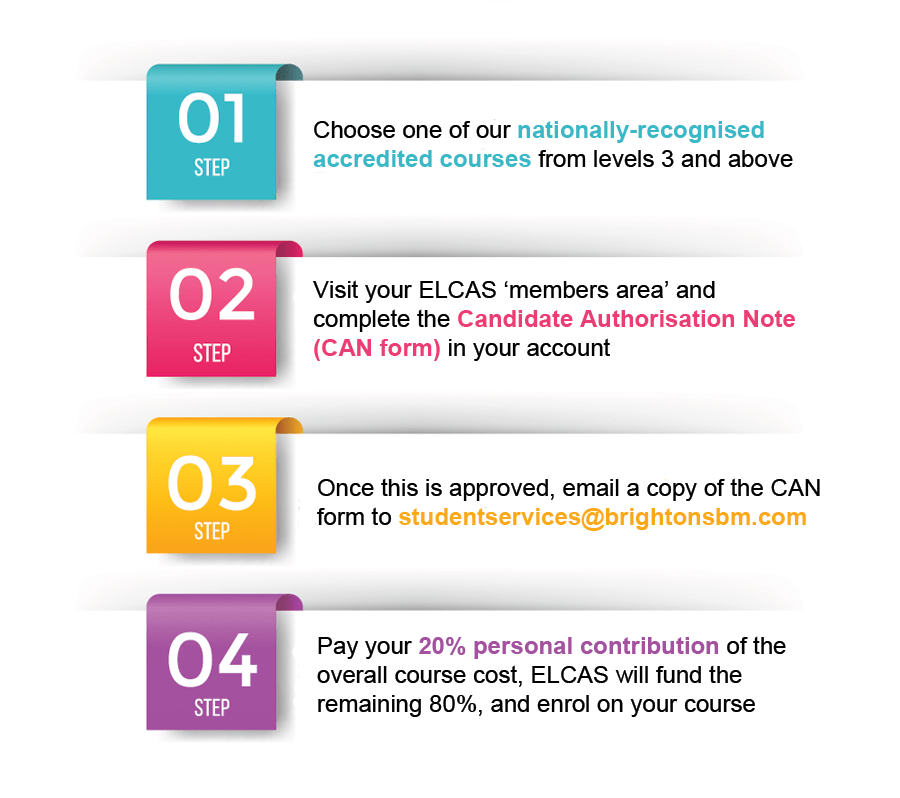 01
STEP

Choose one of our nationally-recognised accredited courses from levels 3 and above

02
STEP

Visit your ELCAS ‘members area’ and complete the Candidate Authorisation Note (CAN form) in your account

03
STEP

Once this is approved, email a copy of the CAN form to studentservices@brightonsbm.com

04
STEP

Pay your 20% personal contribution of the overall course cost, ELCAS will fund the remaining 80%, and enrol on your course