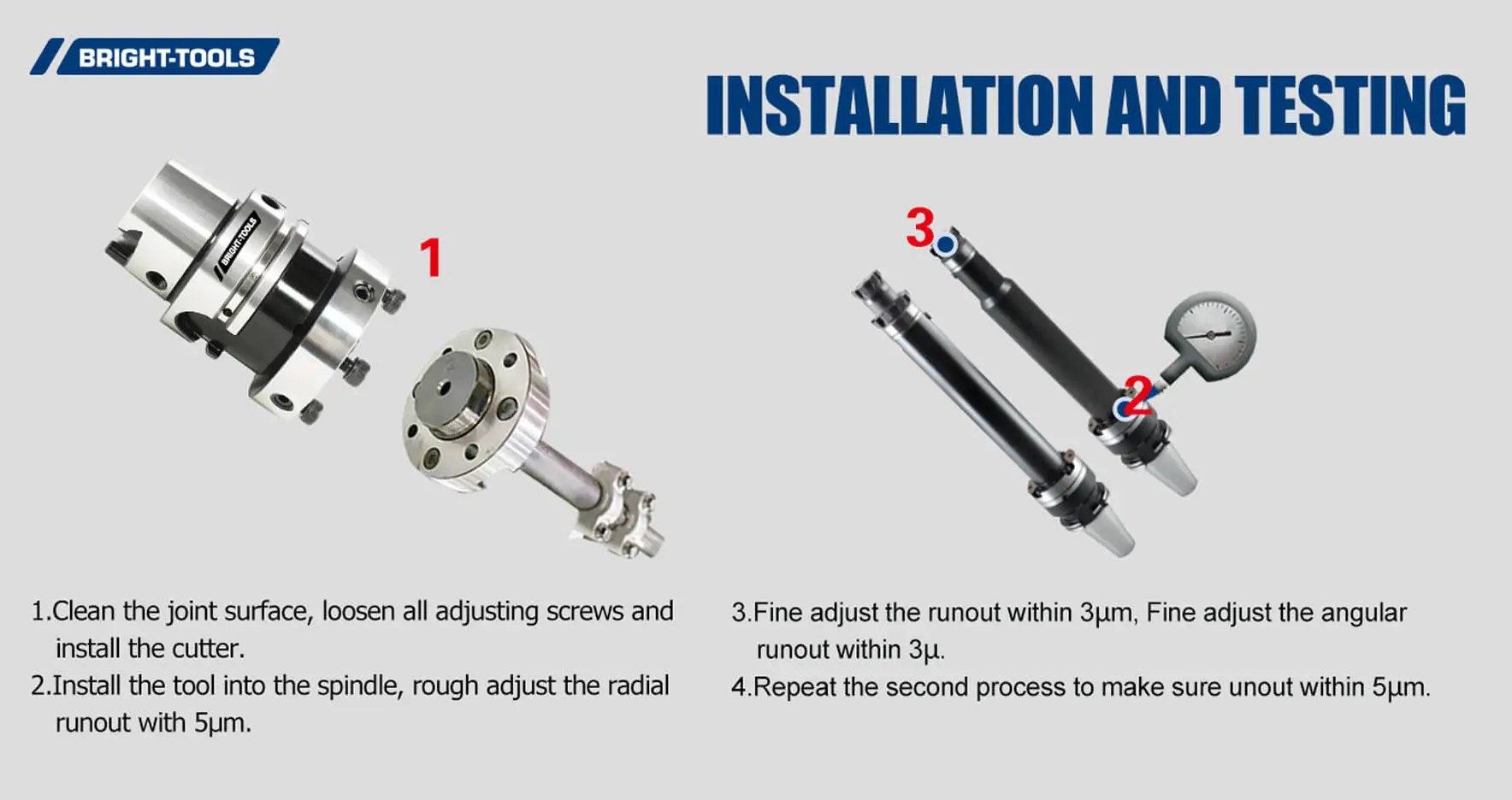 BRIGHT-TOOLS

INSTALLATION AND TESTING

BRIGHT-TOOLS

1

3

2

1.Clean the joint surface, loosen all adjusting screws and install the cutter.

2.Install the tool into the spindle, rough adjust the radial runout with 5μm.

3.Fine adjust the runout within 3μm, Fine adjust the angular runout within 3μ.

4.Repeat the second process to make sure unout within 5μm.