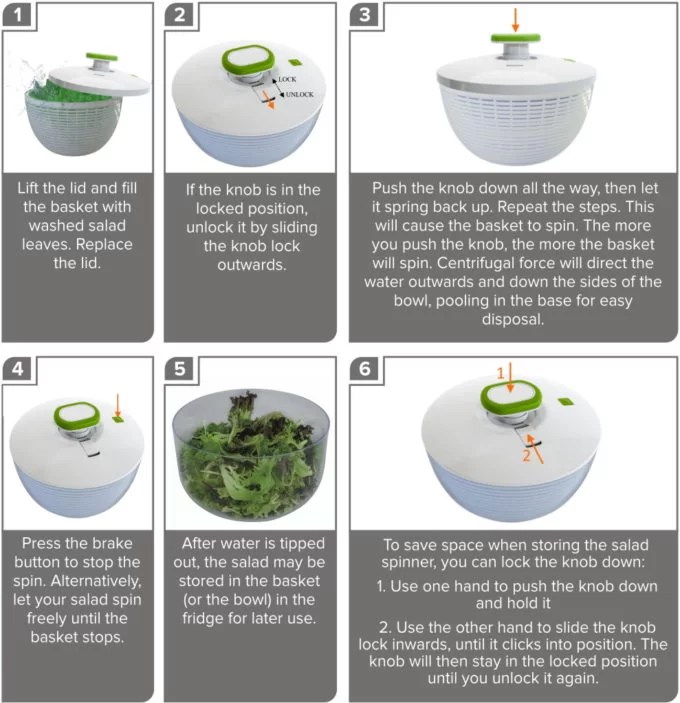 1

Lift the lid and fill the basket with washed salad leaves. Replace the lid.

2

LOCK
UNLOCK

If the knob is in the locked position, unlock it by sliding the knob lock outwards.

3

Push the knob down all the way, then let it spring back up. Repeat the steps. This will cause the basket to spin. The more you push the knob, the more the basket will spin. Centrifugal force will direct the water outwards and down the sides of the bowl, pooling in the base for easy disposal.

4

Press the brake button to stop the spin. Alternatively, let your salad spin freely until the basket stops.

5

After water is tipped out, the salad may be stored in the basket (or the bowl) in the fridge for later use.

6

1
2

To save space when storing the salad spinner, you can lock the knob down:

1. Use one hand to push the knob down and hold it

2. Use the other hand to slide the knob lock inwards, until it clicks into position. The knob will then stay in the locked position until you unlock it again.