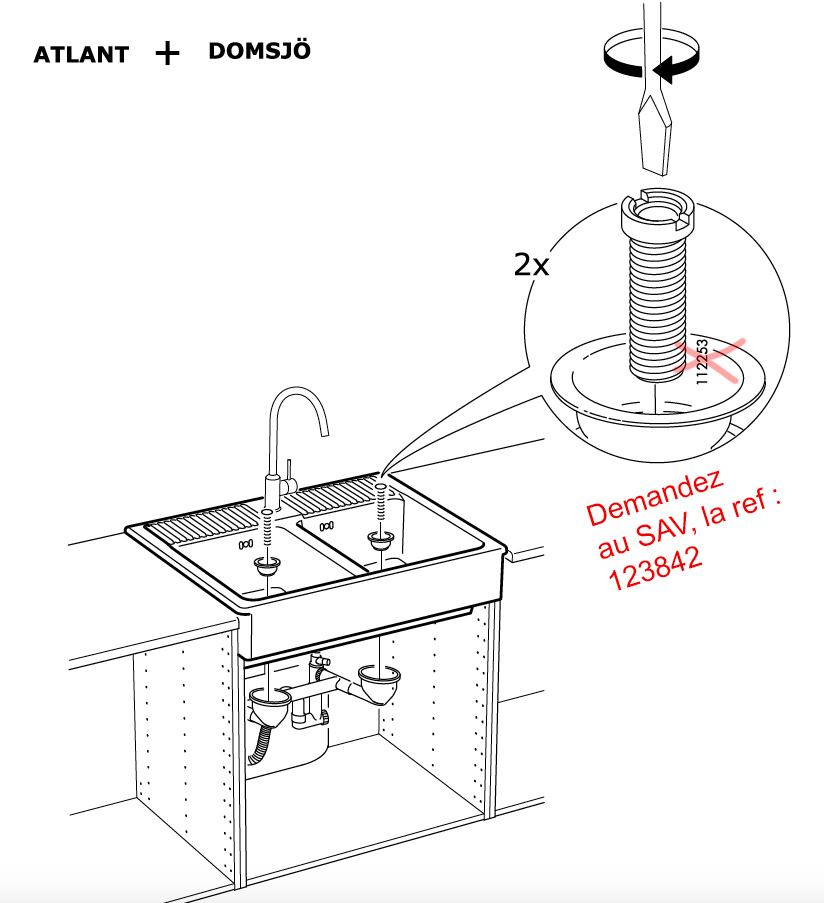 ATLANT + DOMSJÖ

2x

112253

Demandez au SAV, la ref : 123842