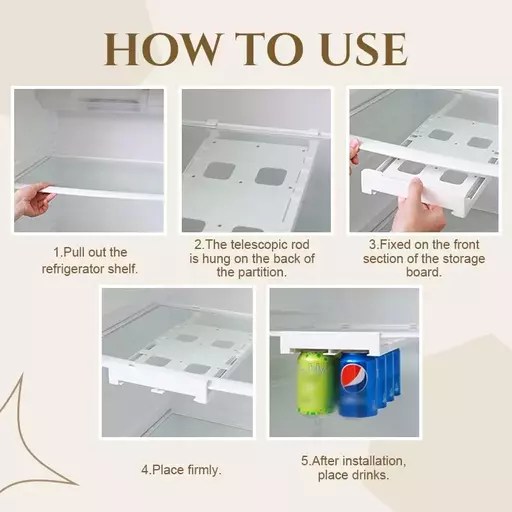 HOW TO USE

1.Pull out the refrigerator shelf.

2.The telescopic rod is hung on the back of the partition.

3.Fixed on the front section of the storage board.

4.Place firmly.

5.After installation, place drinks.