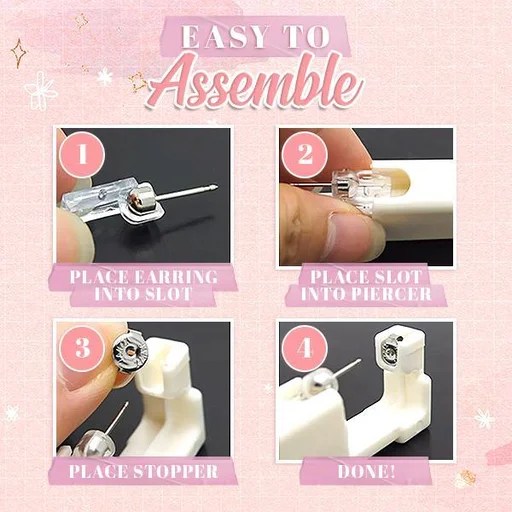 EASY TO
Assemble

1
PLACE EARRING INTO SLOT

2
PLACE SLOT INTO PIERCER

3
PLACE STOPPER

4
DONE!