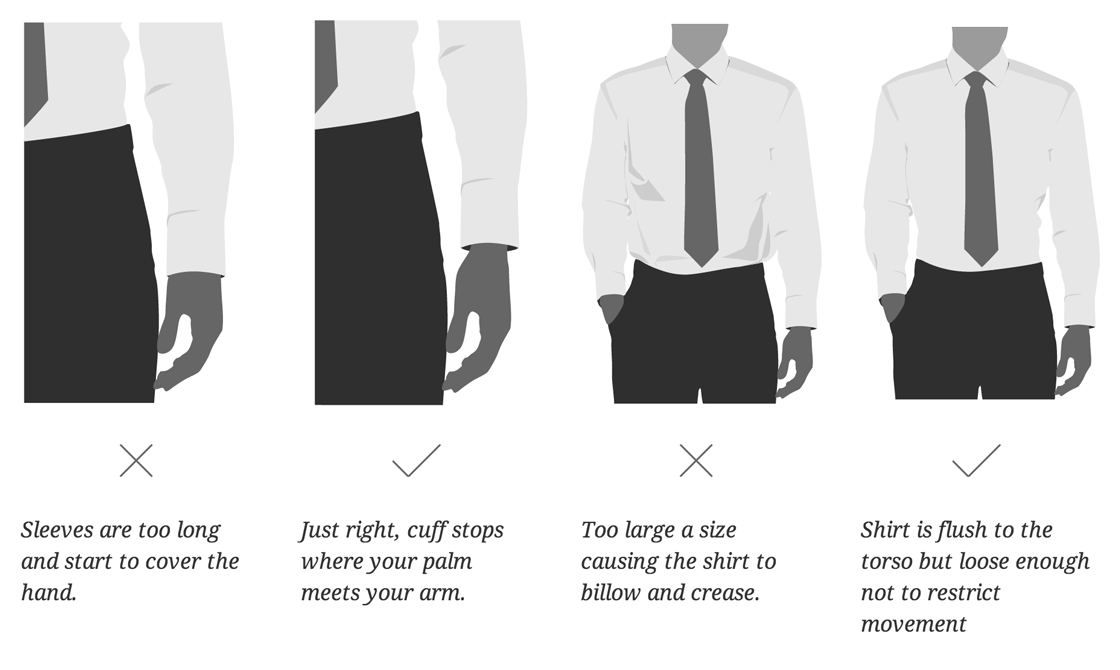 Sleeves are too long and start to cover the hand.

Just right, cuff stops where your palm meets your arm.

Too large a size causing the shirt to billow and crease.

Shirt is flush to the torso but loose enough not to restrict movement