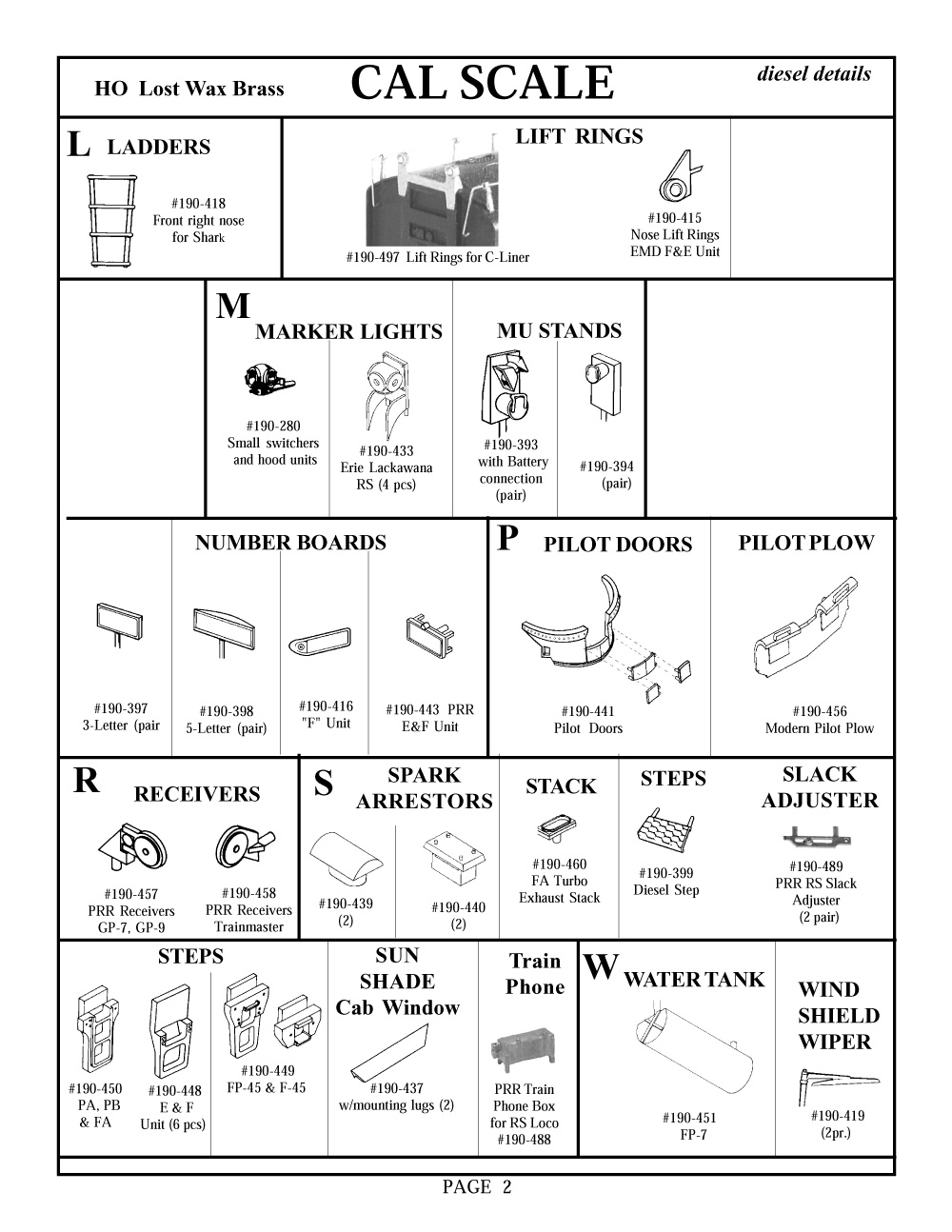 HO Lost Wax Brass

CAL SCALE

diesel details

L LADDERS

#190-418
Front right nose
for Shark

LIFT RINGS

#190-497 Lift Rings for C-Liner

#190-415
Nose Lift Rings
EMD F&E Unit

M

MARKER LIGHTS

#190-280
Small switchers
and hood units

#190-433
Erie Lackawana
RS (4 pcs)

MU STANDS

#190-393
with Battery
connection
(pair)

#190-394
(pair)

NUMBER BOARDS

#190-397
3-Letter (pair

#190-398
5-Letter (pair)

#190-416
"F" Unit

#190-443 PRR
E&F Unit

P PILOT DOORS

#190-441
Pilot Doors

PILOT PLOW

#190-456
Modern Pilot Plow

R RECEIVERS

#190-457
PRR Receivers
GP-7, GP-9

#190-458
PRR Receivers
Trainmaster

S SPARK ARRESTORS

#190-439
(2)

#190-440
(2)

STACK

#190-460
FA Turbo
Exhaust Stack

STEPS

#190-399
Diesel Step

SLACK ADJUSTER

#190-489
PRR RS Slack
Adjuster
(2 pair)

STEPS

#190-450
PA, PB
& FA

#190-448
E & F
Unit (6 pcs)

#190-449
FP-45 & F-45

SUN SHADE Cab Window

#190-437
w/mounting lugs (2)

Train Phone

PRR Train
Phone Box
for RS Loco
#190-488

W WATER TANK

#190-451
FP-7

WIND SHIELD WIPER

#190-419
(2pr.)

PAGE 2