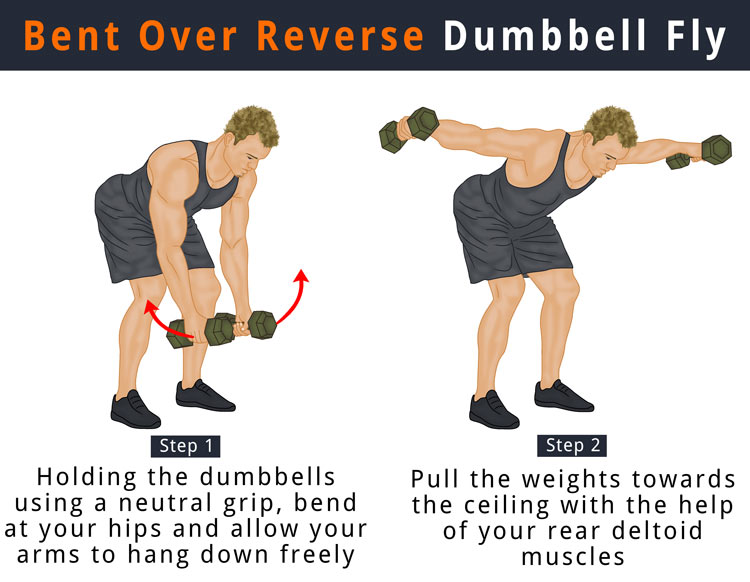 Bent Over Reverse Dumbbell Fly

Step 1
Holding the dumbbells using a neutral grip, bend at your hips and allow your arms to hang down freely

Step 2
Pull the weights towards the ceiling with the help of your rear deltoid muscles