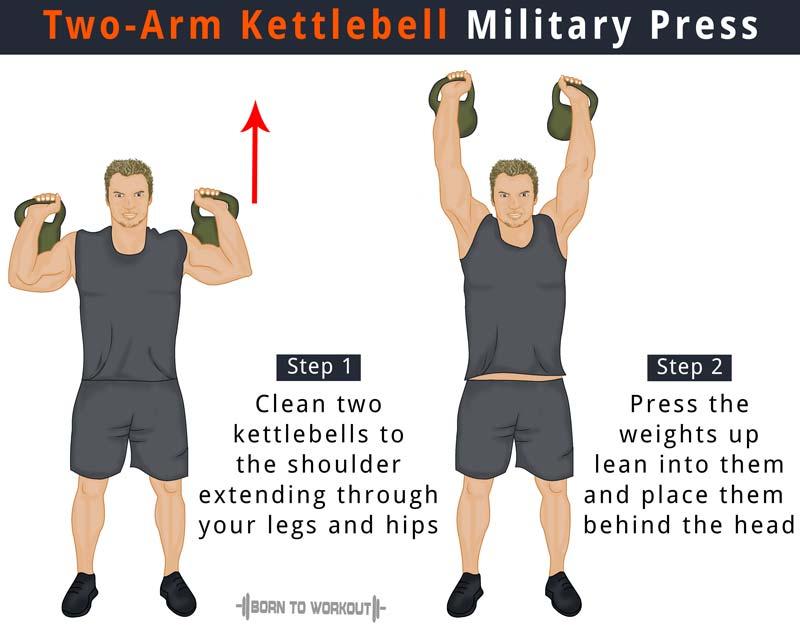 Two-Arm Kettlebell Military Press

Step 1

Clean two kettlebells to the shoulder extending through your legs and hips

Step 2

Press the weights up lean into them and place them behind the head

BORN TO WORKOUT