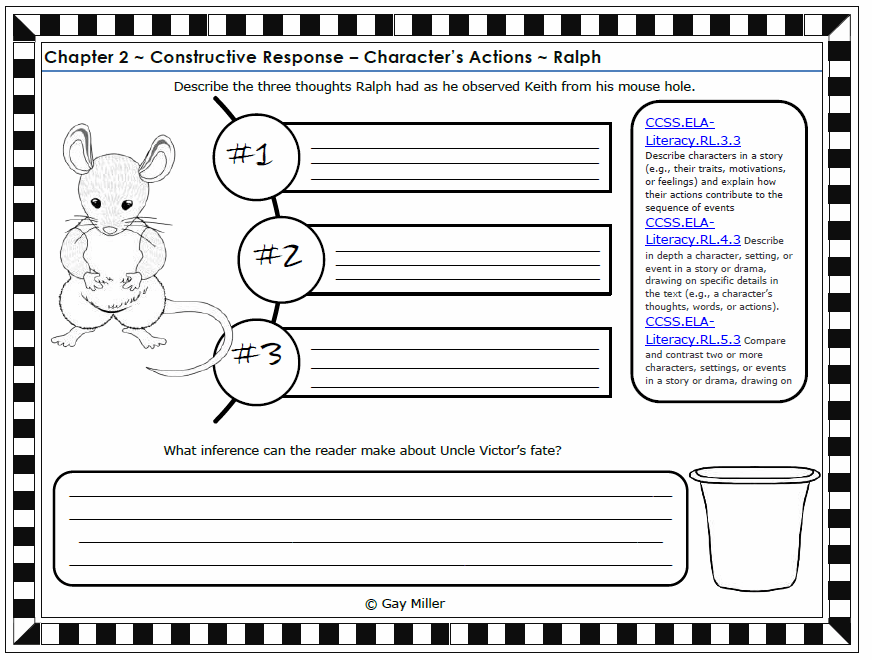 Chapter 2 ~ Constructive Response – Character's Actions ~ Ralph

Describe the three thoughts Ralph had as he observed Keith from his mouse hole.

#1

#2

#3

CCSS.ELA-Literacy.RL.3.3 Describe characters in a story (e.g., their traits, motivations, or feelings) and explain how their actions contribute to the sequence of events

CCSS.ELA-Literacy.RL.4.3 Describe in depth a character, setting, or event in a story or drama, drawing on specific details in the text (e.g., a character's thoughts, words, or actions).

CCSS.ELA-Literacy.RL.5.3 Compare and contrast two or more characters, settings, or events in a story or drama, drawing on

What inference can the reader make about Uncle Victor's fate?

© Gay Miller