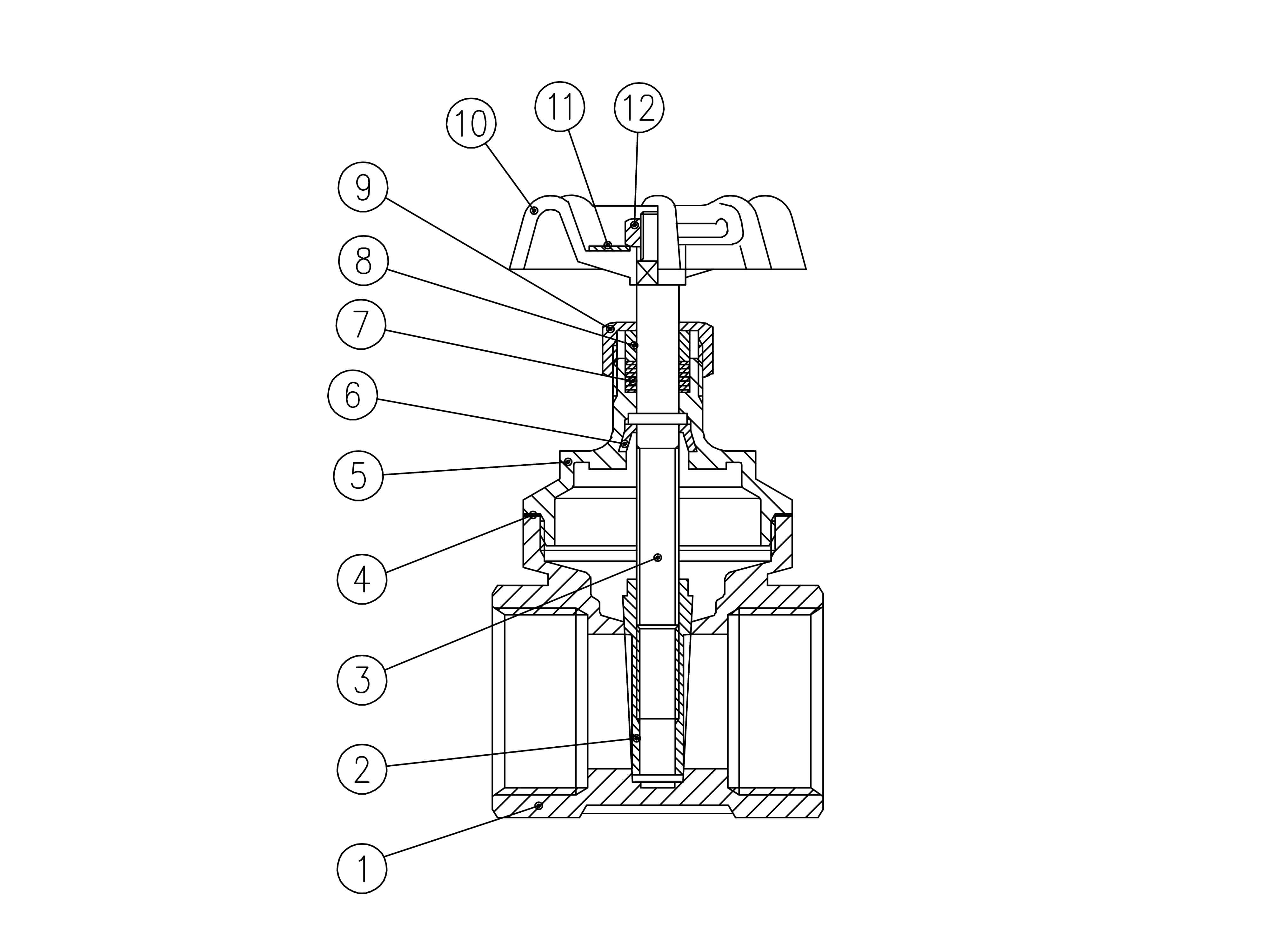 10
11
12
9
8
7
6
5
4
3
2
1