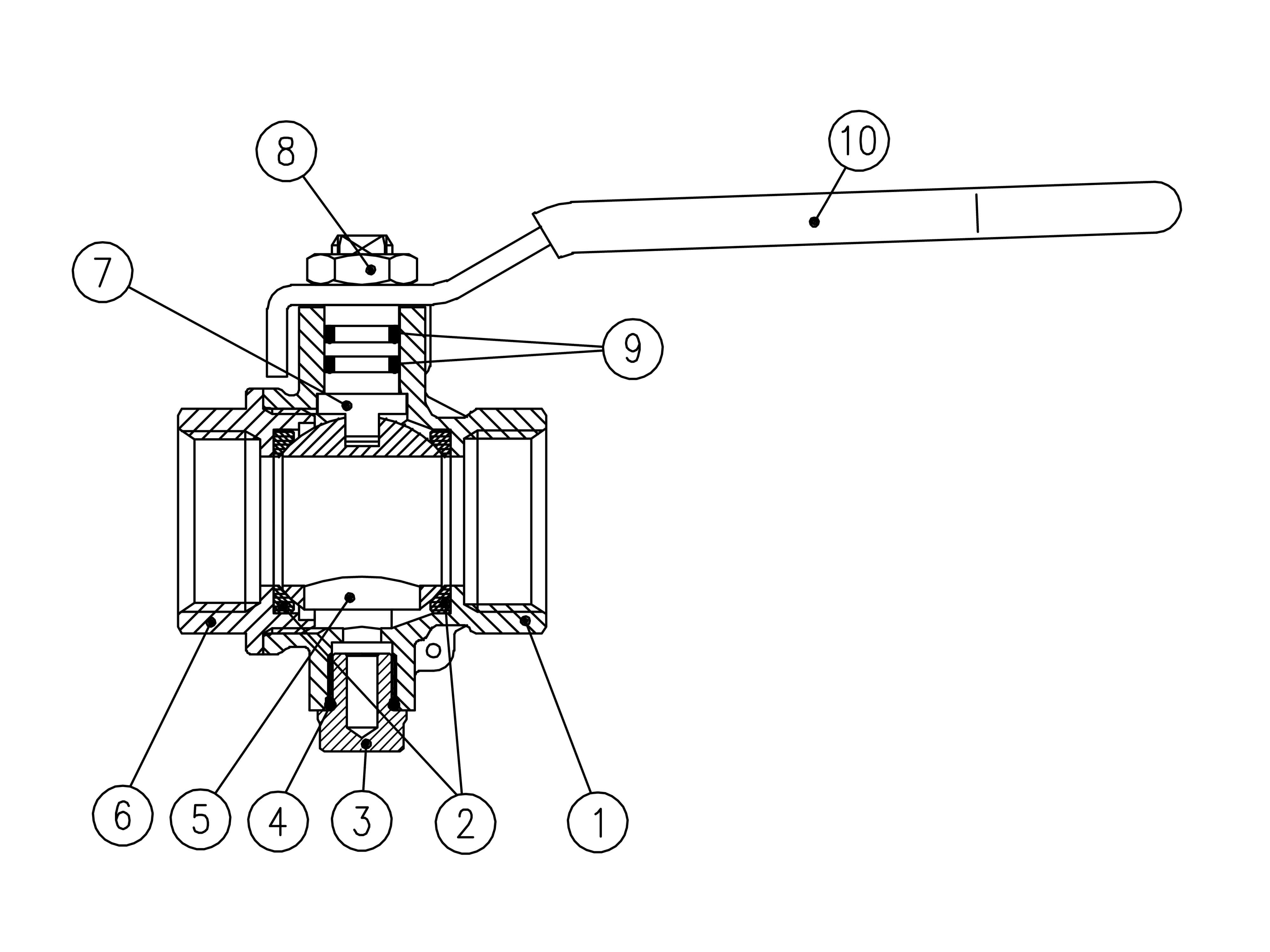 8
10
7
9
6
5
4
3
2
1