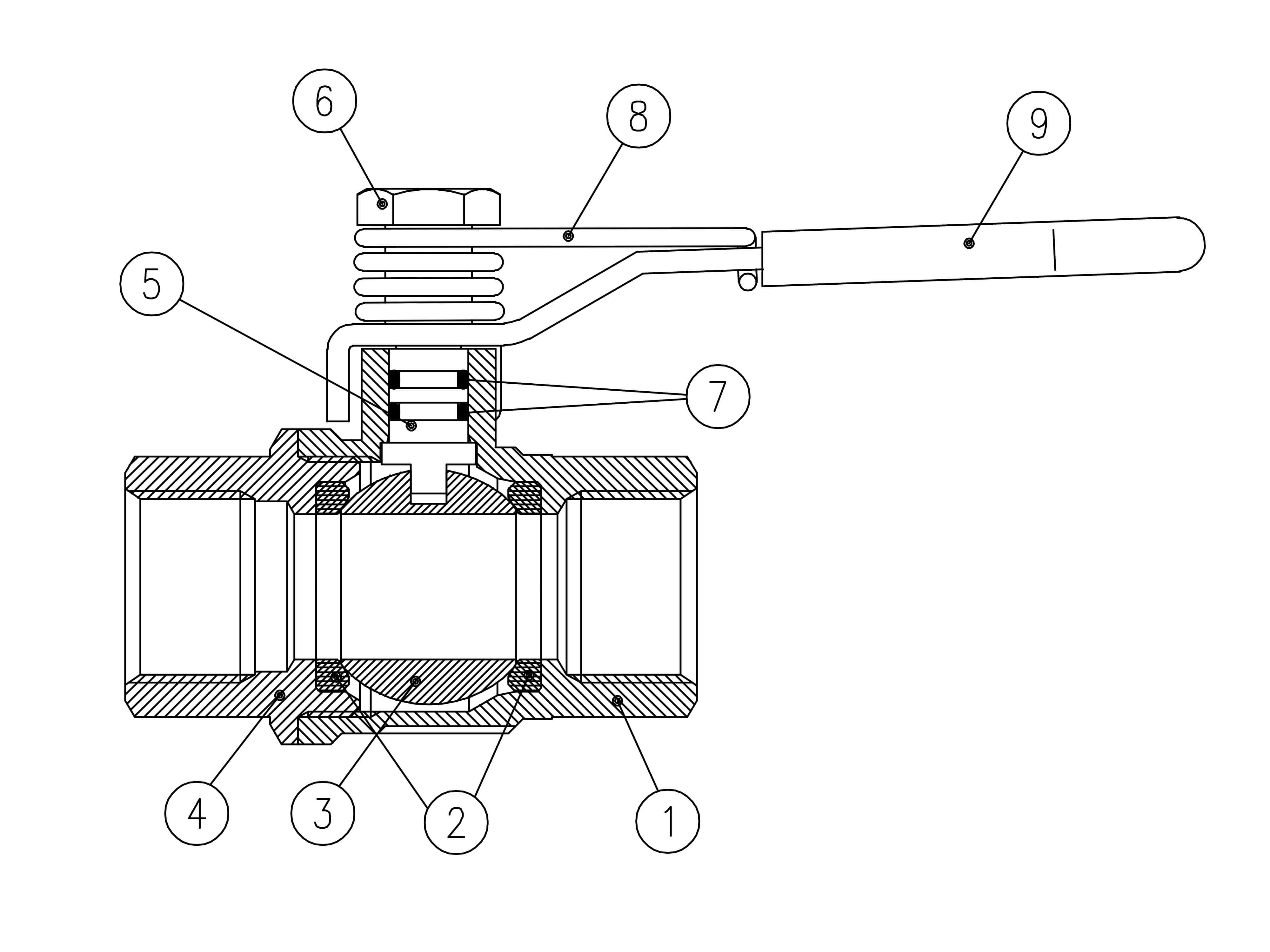 6
8
9
5
7
4
3
2
1