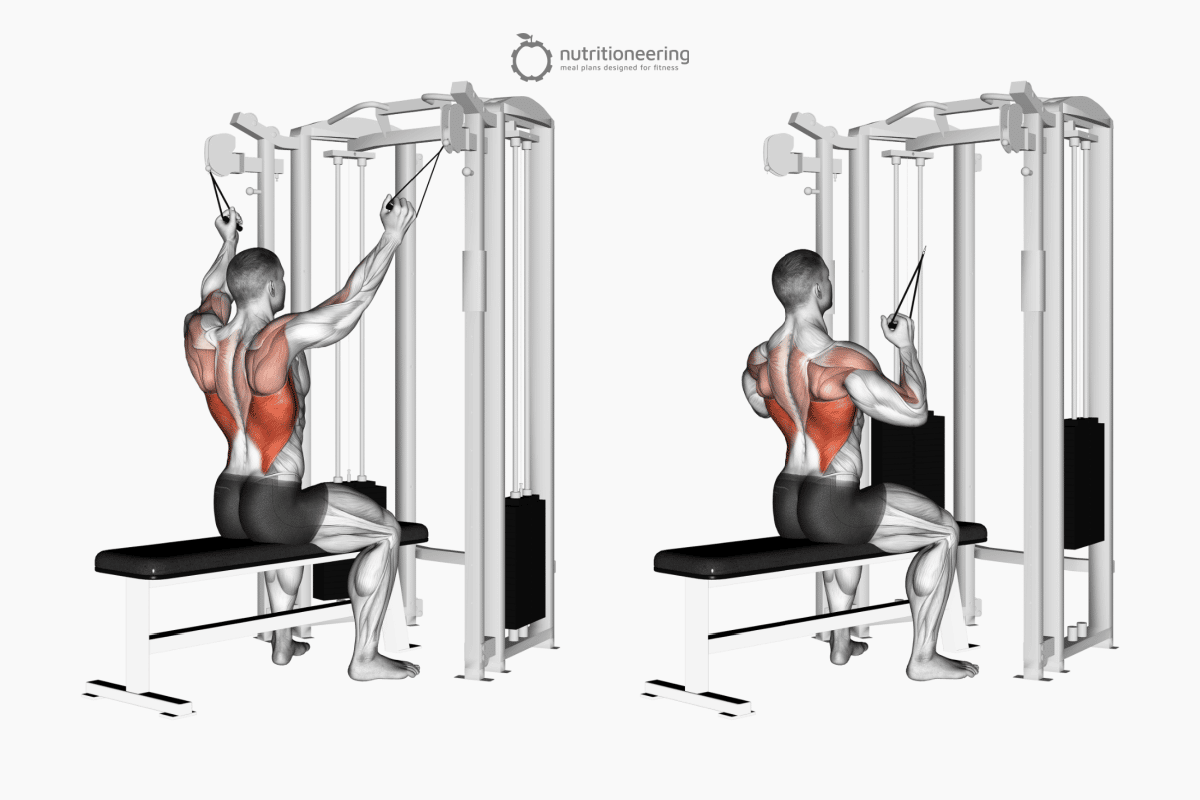 nutritioneering
meal plans designed for fitness