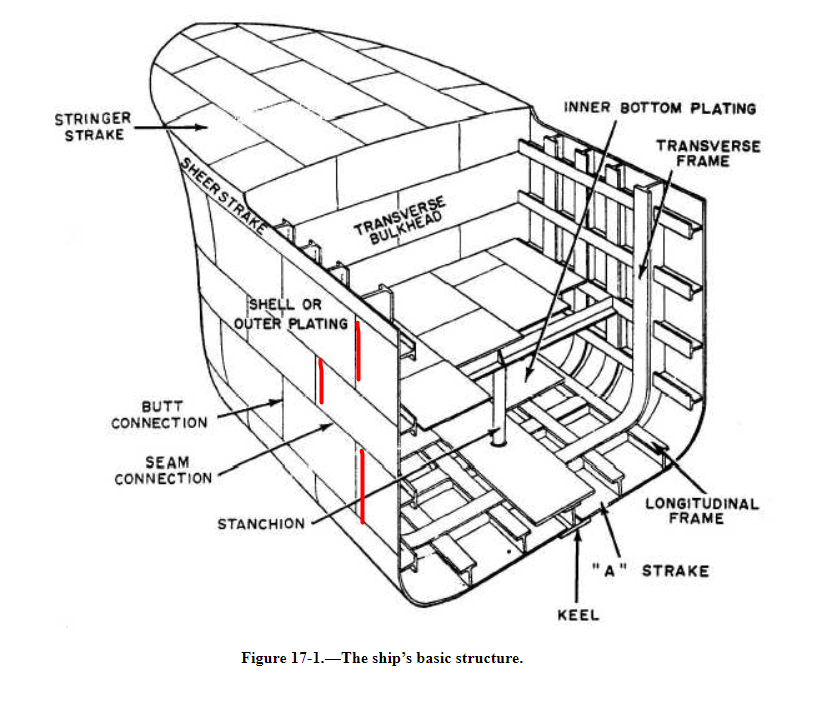 STRINGER STRAKE

SHEER STRAKE

INNER BOTTOM PLATING

TRANSVERSE FRAME

TRANSVERSE BULKHEAD

SHELL OR OUTER PLATING

BUTT CONNECTION

SEAM CONNECTION

STANCHION

LONGITUDINAL FRAME

"A" STRAKE

KEEL

Figure 17-1.—The ship's basic structure.