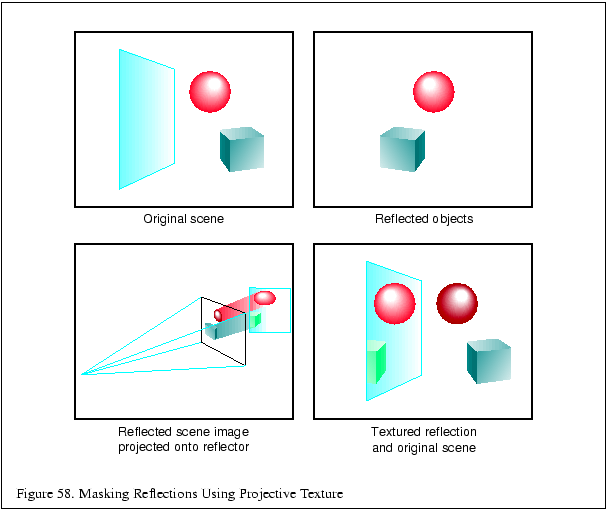 Original scene

Reflected objects

Reflected scene image projected onto reflector

Textured reflection and original scene

Figure 58. Masking Reflections Using Projective Texture