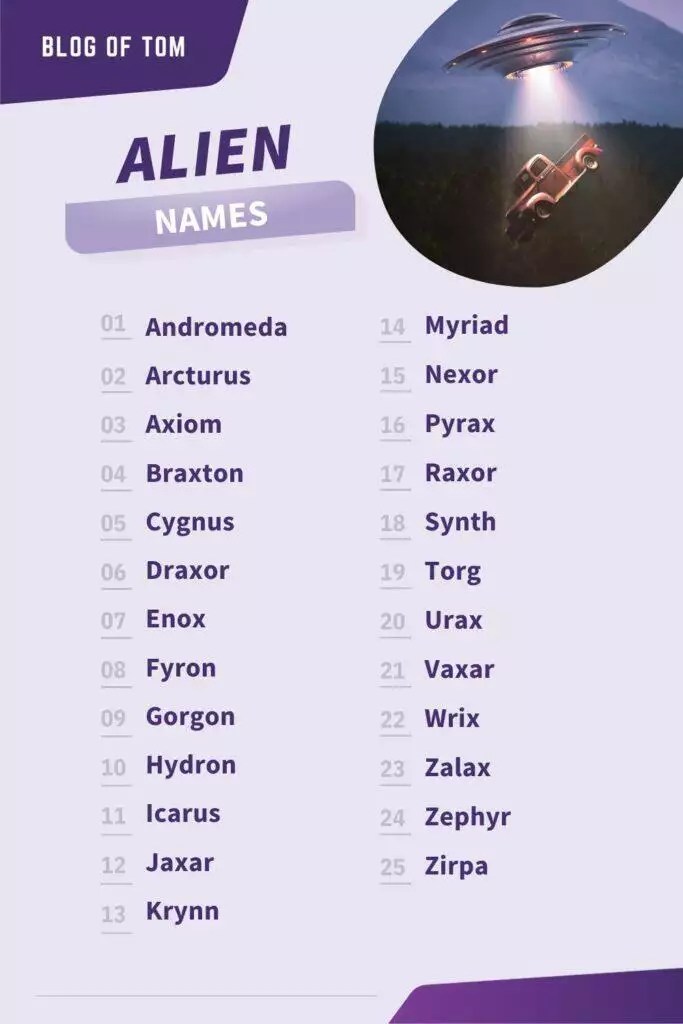 BLOG OF TOM

ALIEN
NAMES

01 Andromeda
02 Arcturus
03 Axiom
04 Braxton
05 Cygnus
06 Draxor
07 Enox
08 Fyron
09 Gorgon
10 Hydron
11 Icarus
12 Jaxar
13 Krynn

14 Myriad
15 Nexor
16 Pyrax
17 Raxor
18 Synth
19 Torg
20 Urax
21 Vaxar
22 Wrix
23 Zalax
24 Zephyr
25 Zirpa