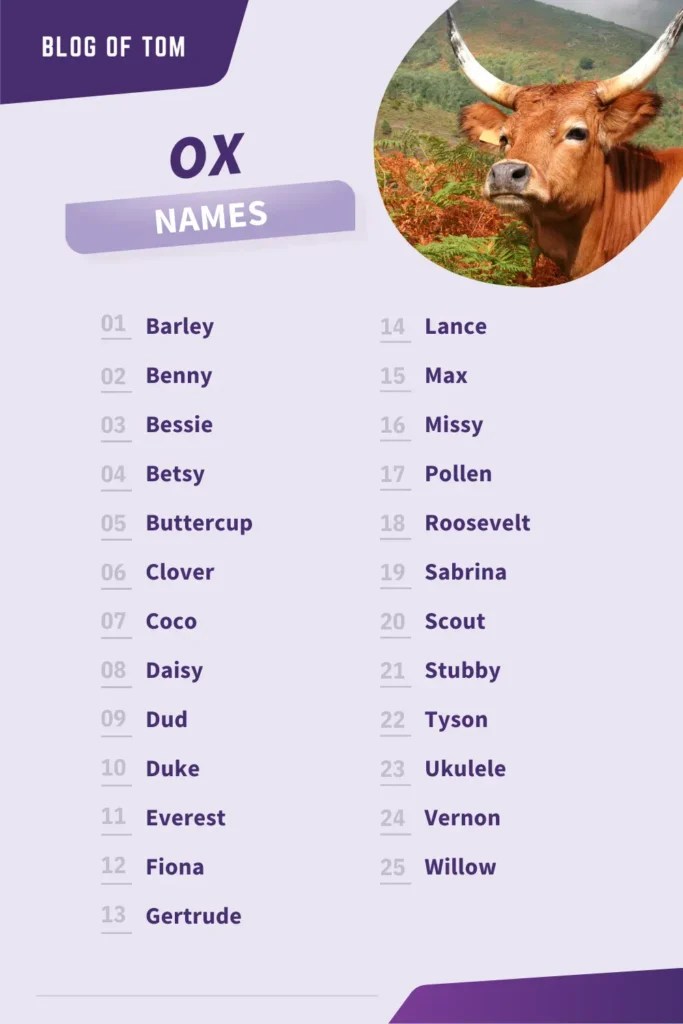 BLOG OF TOM

OX

NAMES

01 Barley
02 Benny
03 Bessie
04 Betsy
05 Buttercup
06 Clover
07 Coco
08 Daisy
09 Dud
10 Duke
11 Everest
12 Fiona
13 Gertrude

14 Lance
15 Max
16 Missy
17 Pollen
18 Roosevelt
19 Sabrina
20 Scout
21 Stubby
22 Tyson
23 Ukulele
24 Vernon
25 Willow