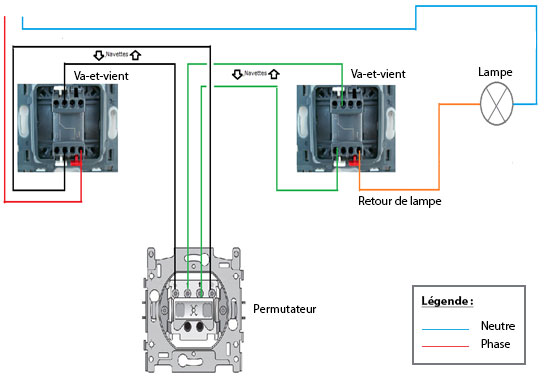 Navettes

Va-et-vient

Navettes

Va-et-vient

Lampe

Retour de lampe

Permutateur

Légende :

Neutre

Phase