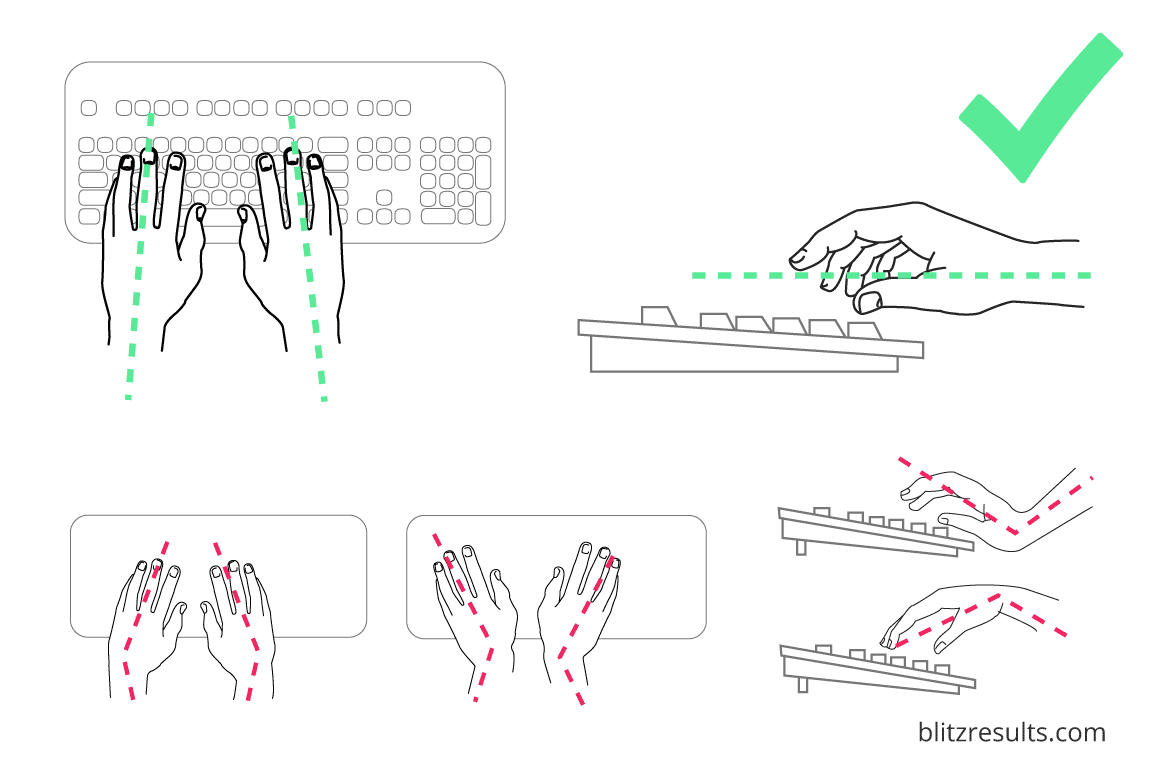 blitzresults.com