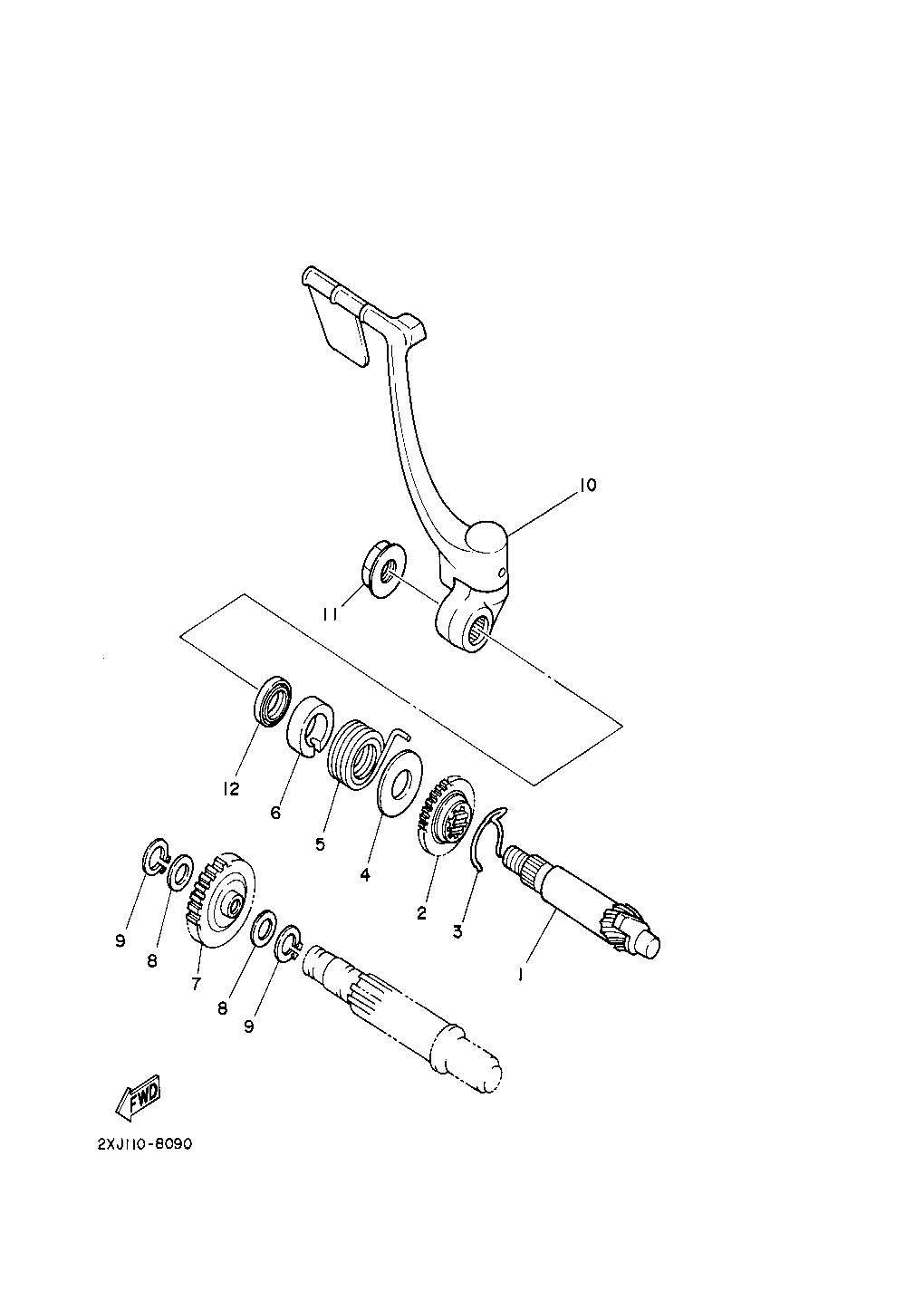 10

11

12

6

5

4

2

3

1

9

8

7

8

9

FWD

2XJ110-8090