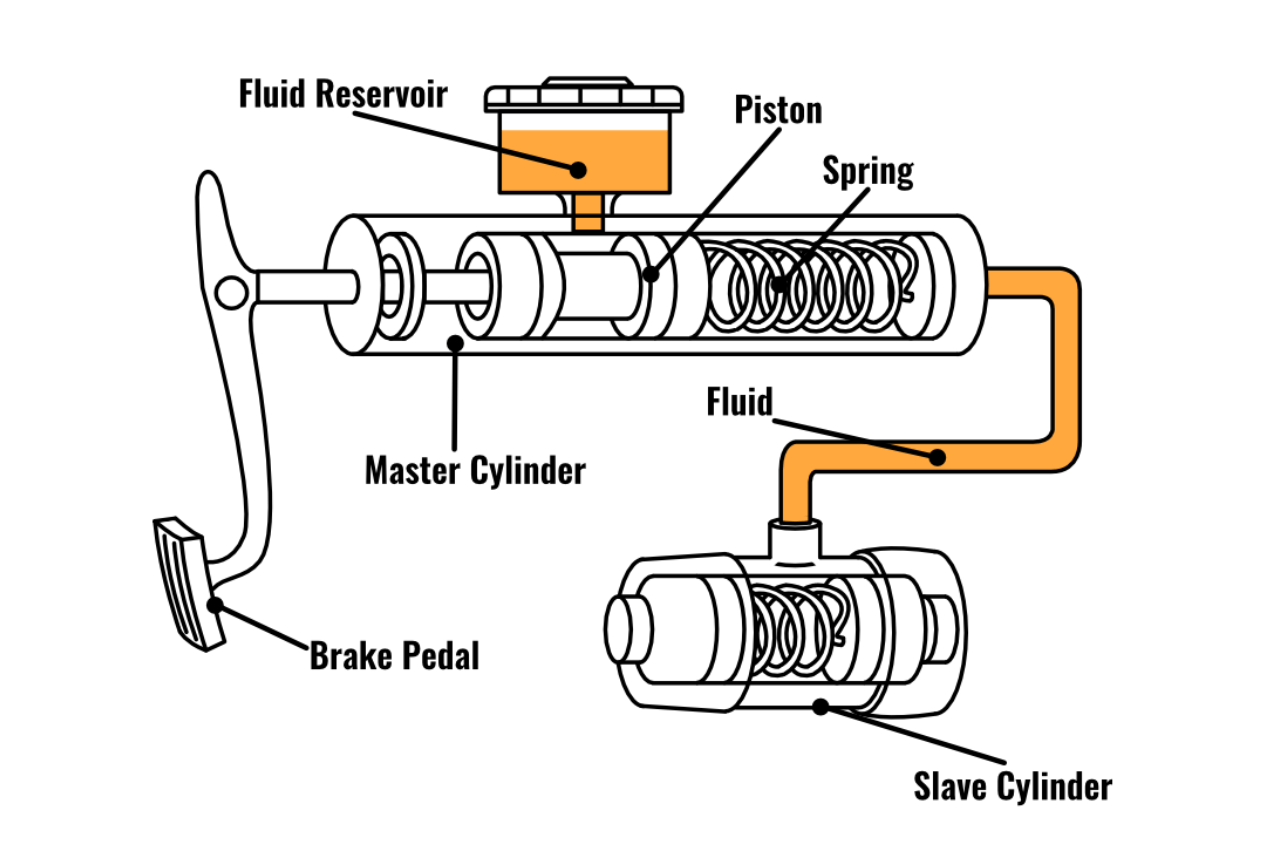 Fluid Reservoir
Piston
Spring
Fluid
Master Cylinder
Brake Pedal
Slave Cylinder