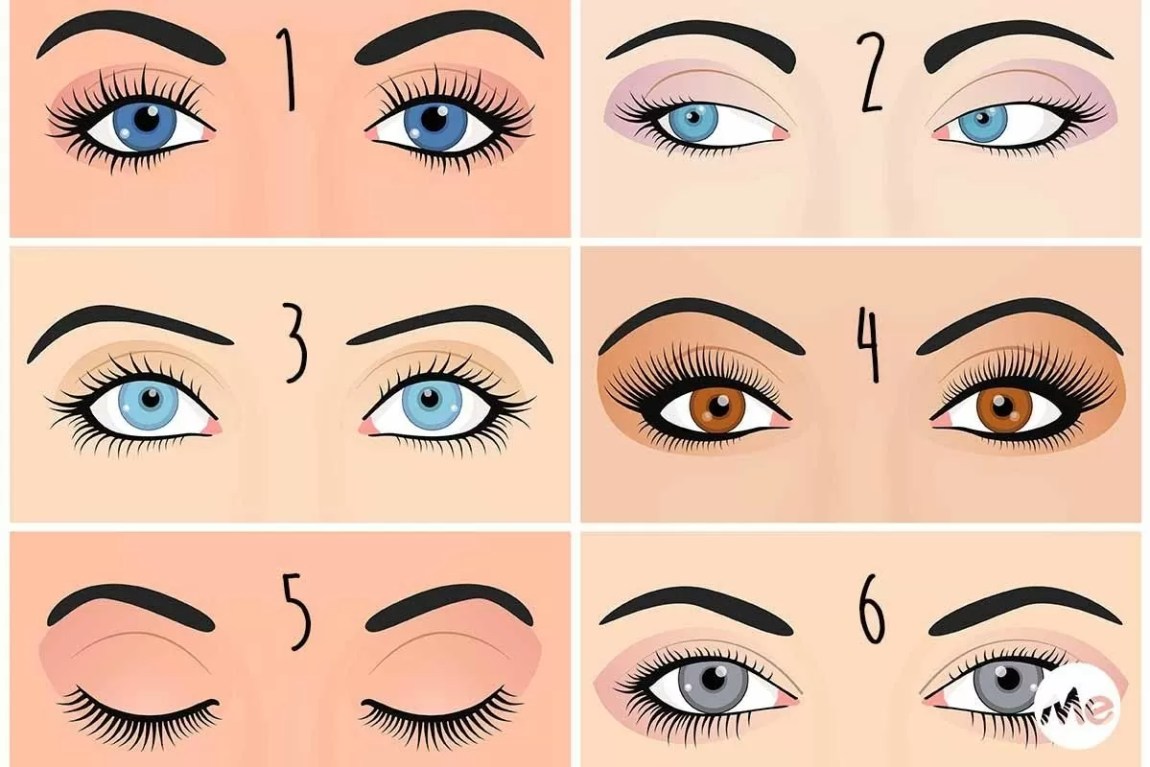 1

2

3

4

5

6

Me