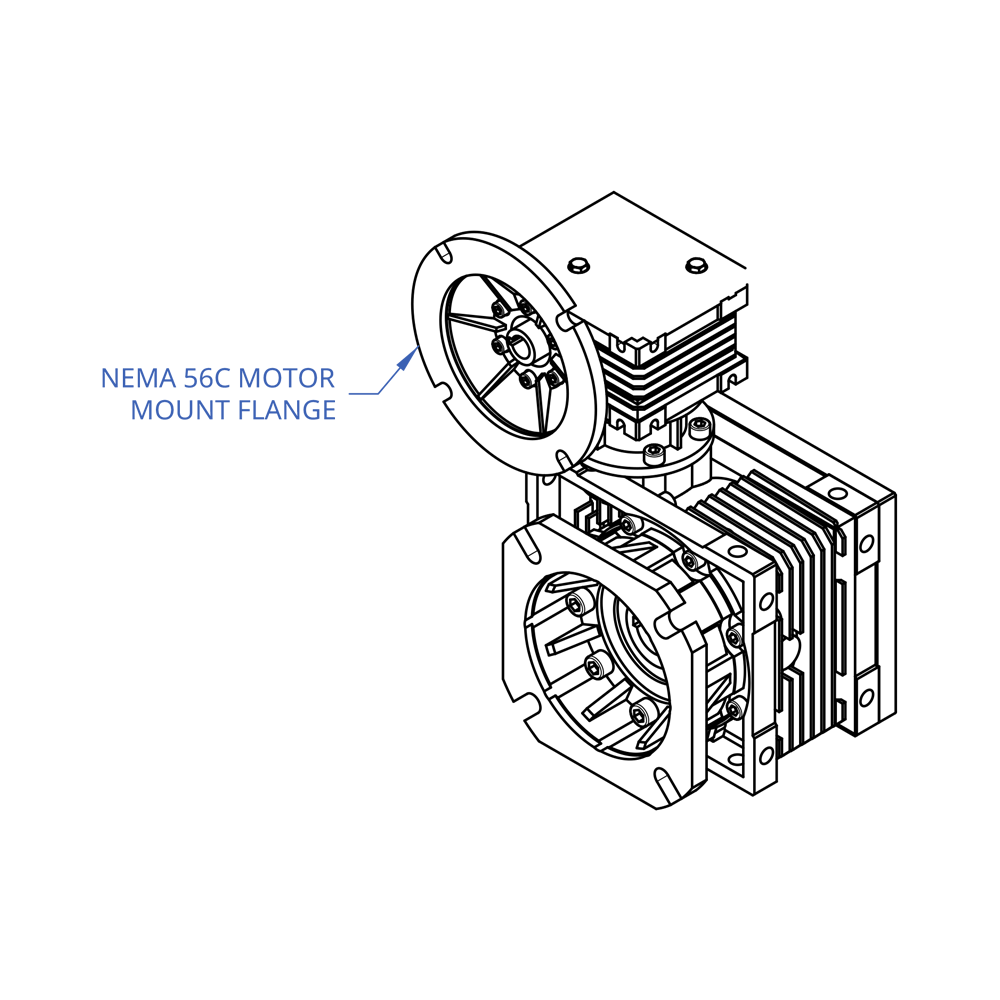 NEMA 56C MOTOR
MOUNT FLANGE