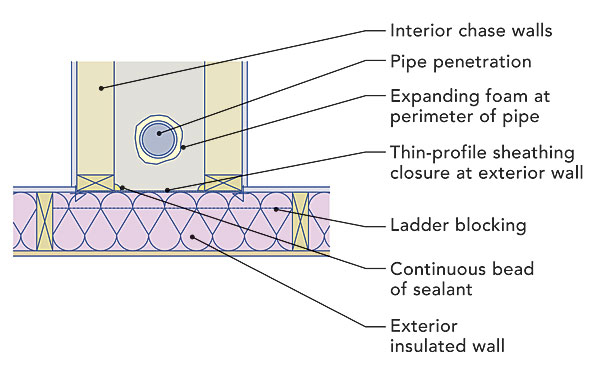 Interior chase walls

Pipe penetration

Expanding foam at perimeter of pipe

Thin-profile sheathing closure at exterior wall

Ladder blocking

Continuous bead of sealant

Exterior insulated wall