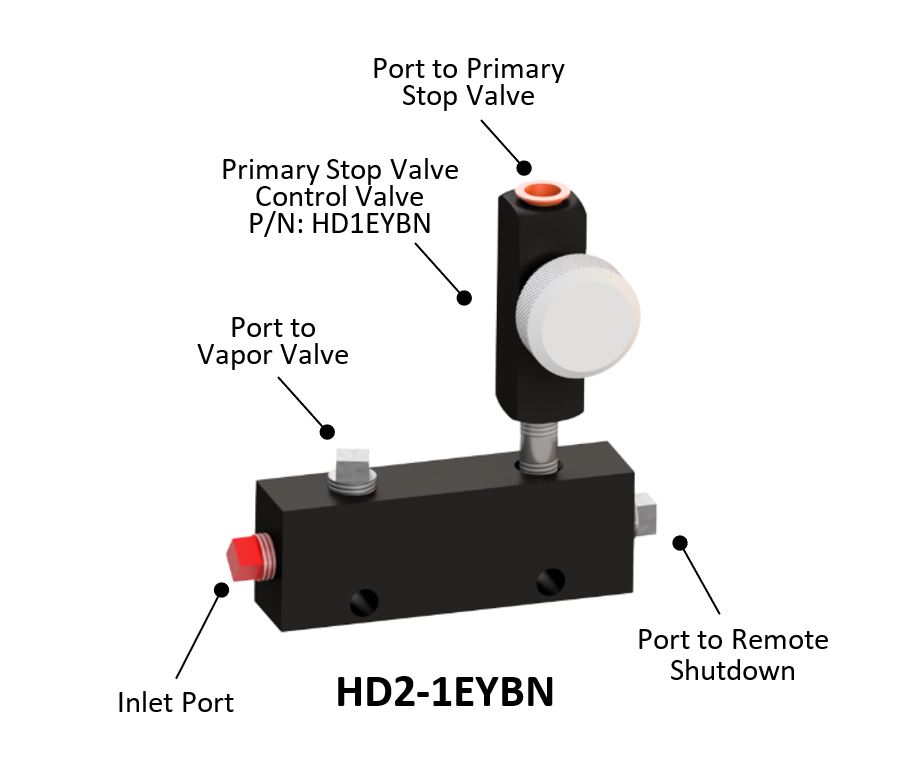 Port to Primary Stop Valve

Primary Stop Valve Control Valve P/N: HD1EYBN

Port to Vapor Valve

Port to Remote Shutdown

Inlet Port

HD2-1EYBN