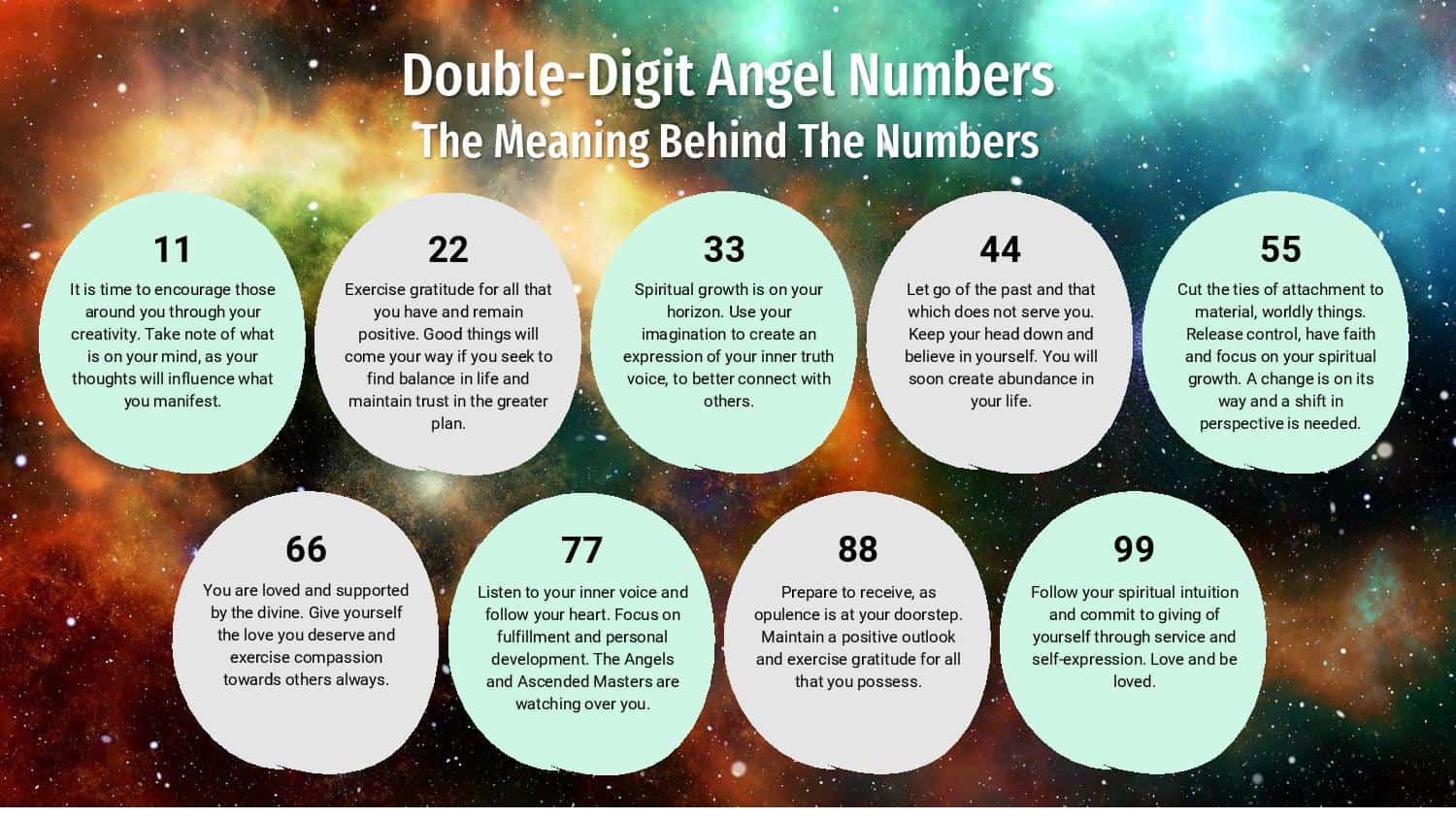 Double-Digit Angel Numbers
The Meaning Behind The Numbers

11
It is time to encourage those around you through your creativity. Take note of what is on your mind, as your thoughts will influence what you manifest.

22
Exercise gratitude for all that you have and remain positive. Good things will come your way if you seek to find balance in life and maintain trust in the greater plan.

33
Spiritual growth is on your horizon. Use your imagination to create an expression of your inner truth voice, to better connect with others.

44
Let go of the past and that which does not serve you. Keep your head down and believe in yourself. You will soon create abundance in your life.

55
Cut the ties of attachment to material, worldly things. Release control, have faith and focus on your spiritual growth. A change is on its way and a shift in perspective is needed.

66
You are loved and supported by the divine. Give yourself the love you deserve and exercise compassion towards others always.

77
Listen to your inner voice and follow your heart. Focus on fulfillment and personal development. The Angels and Ascended Masters are watching over you.

88
Prepare to receive, as opulence is at your doorstep. Maintain a positive outlook and exercise gratitude for all that you possess.

99
Follow your spiritual intuition and commit to giving of yourself through service and self-expression. Love and be loved.