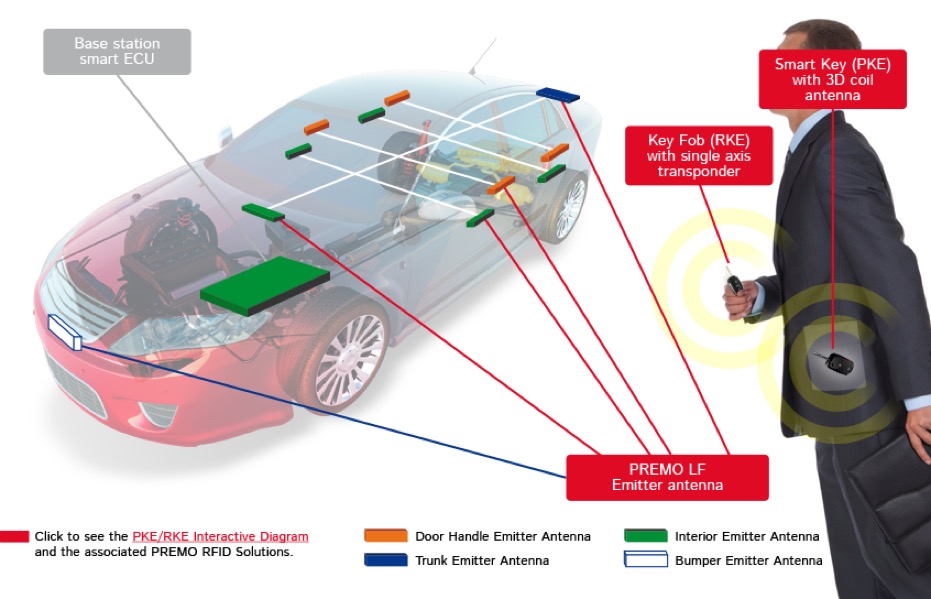 Base station smart ECU

Smart Key (PKE) with 3D coil antenna

Key Fob (RKE) with single axis transponder

PREMO LF Emitter antenna

Click to see the PKE/RKE Interactive Diagram and the associated PREMO RFID Solutions.

Door Handle Emitter Antenna

Trunk Emitter Antenna

Interior Emitter Antenna

Bumper Emitter Antenna