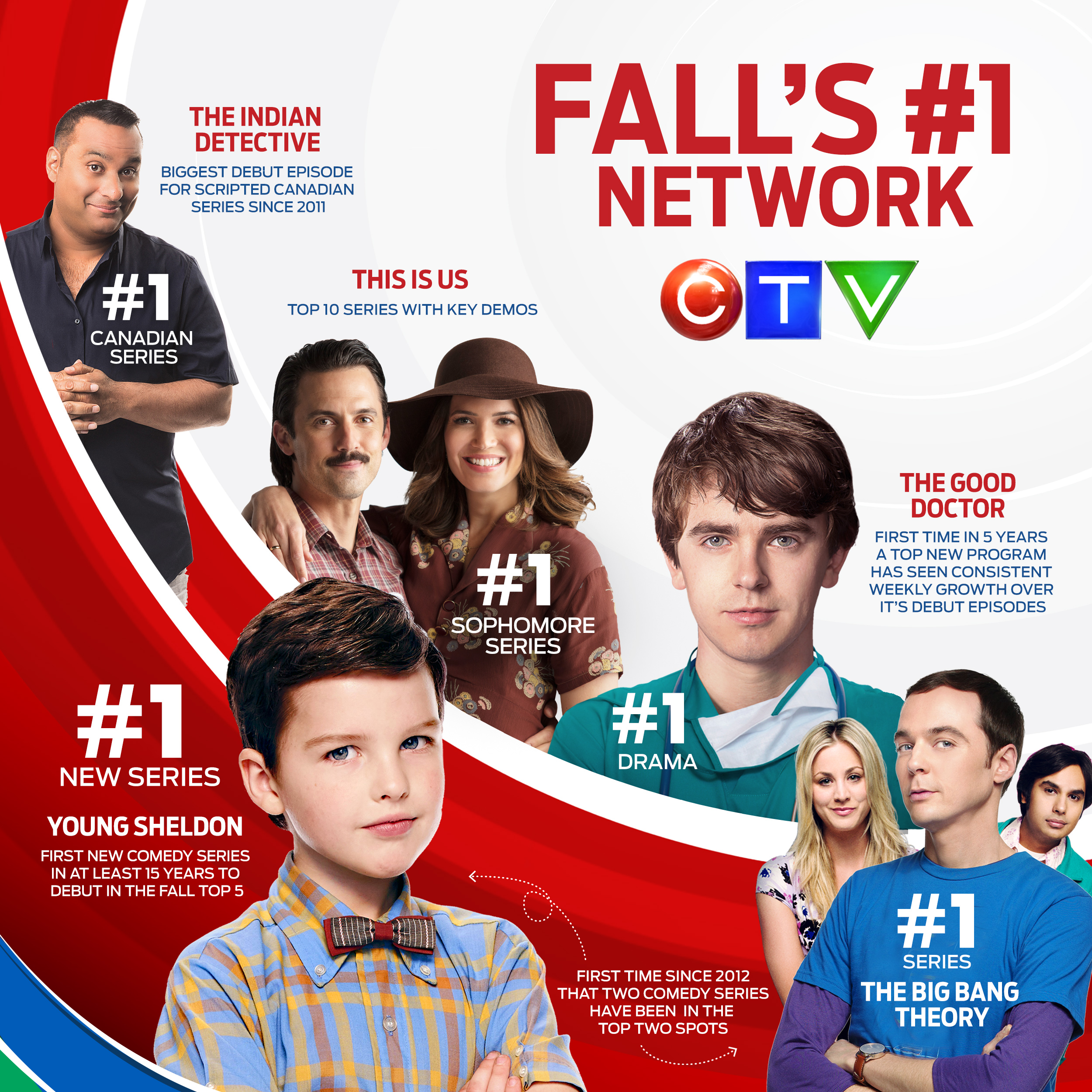 FALL'S #1 NETWORK

CTV

THE INDIAN DETECTIVE

BIGGEST DEBUT EPISODE FOR SCRIPTED CANADIAN SERIES SINCE 2011

#1
CANADIAN SERIES

THIS IS US

TOP 10 SERIES WITH KEY DEMOS

#1
SOPHOMORE SERIES

THE GOOD DOCTOR

FIRST TIME IN 5 YEARS A TOP NEW PROGRAM HAS SEEN CONSISTENT WEEKLY GROWTH OVER IT'S DEBUT EPISODES

#1
DRAMA

#1
NEW SERIES

YOUNG SHELDON

FIRST NEW COMEDY SERIES IN AT LEAST 15 YEARS TO DEBUT IN THE FALL TOP 5

FIRST TIME SINCE 2012 THAT TWO COMEDY SERIES HAVE BEEN IN THE TOP TWO SPOTS

#1
SERIES

THE BIG BANG THEORY