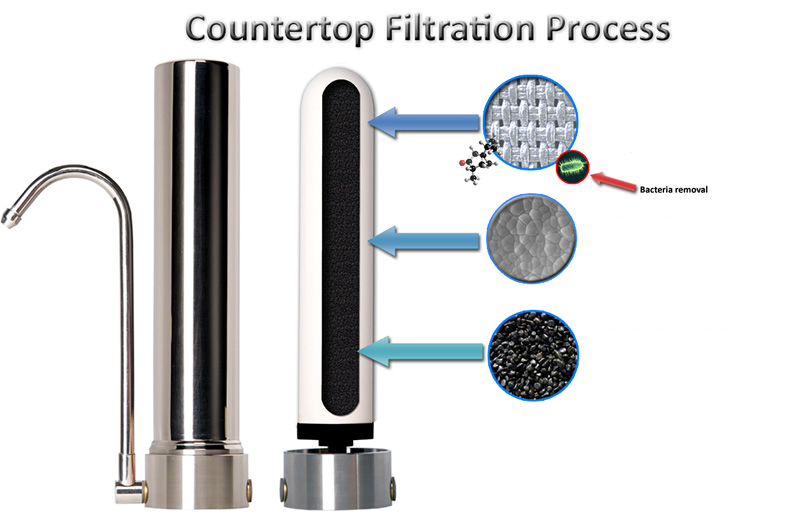 Countertop Filtration Process

Bacteria removal